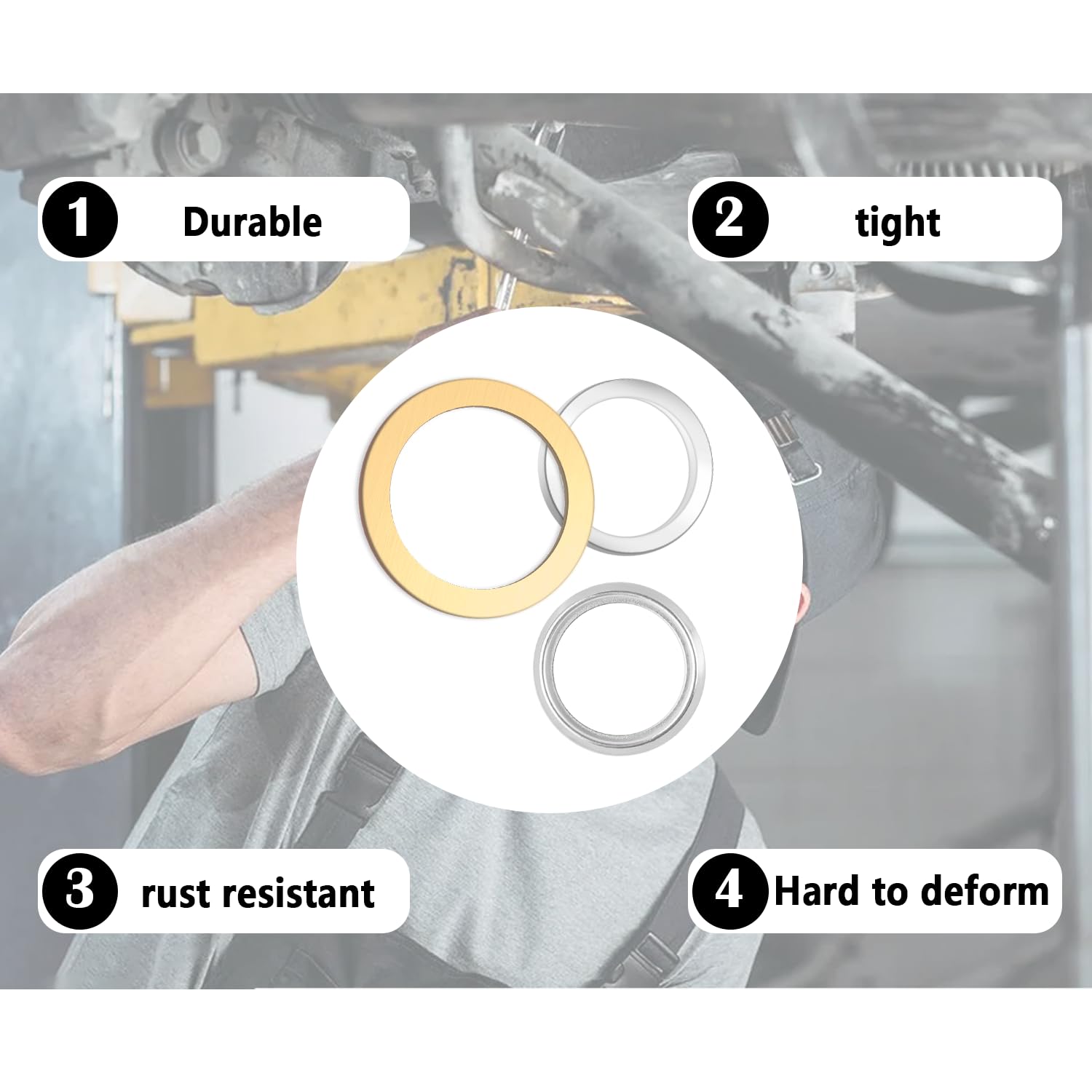 1 Durable

2 tight

3 rust resistant

4 Hard to deform