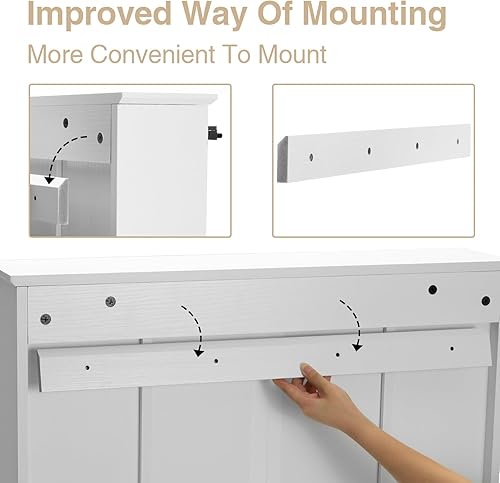 Improved Way Of Mounting

More Convenient To Mount