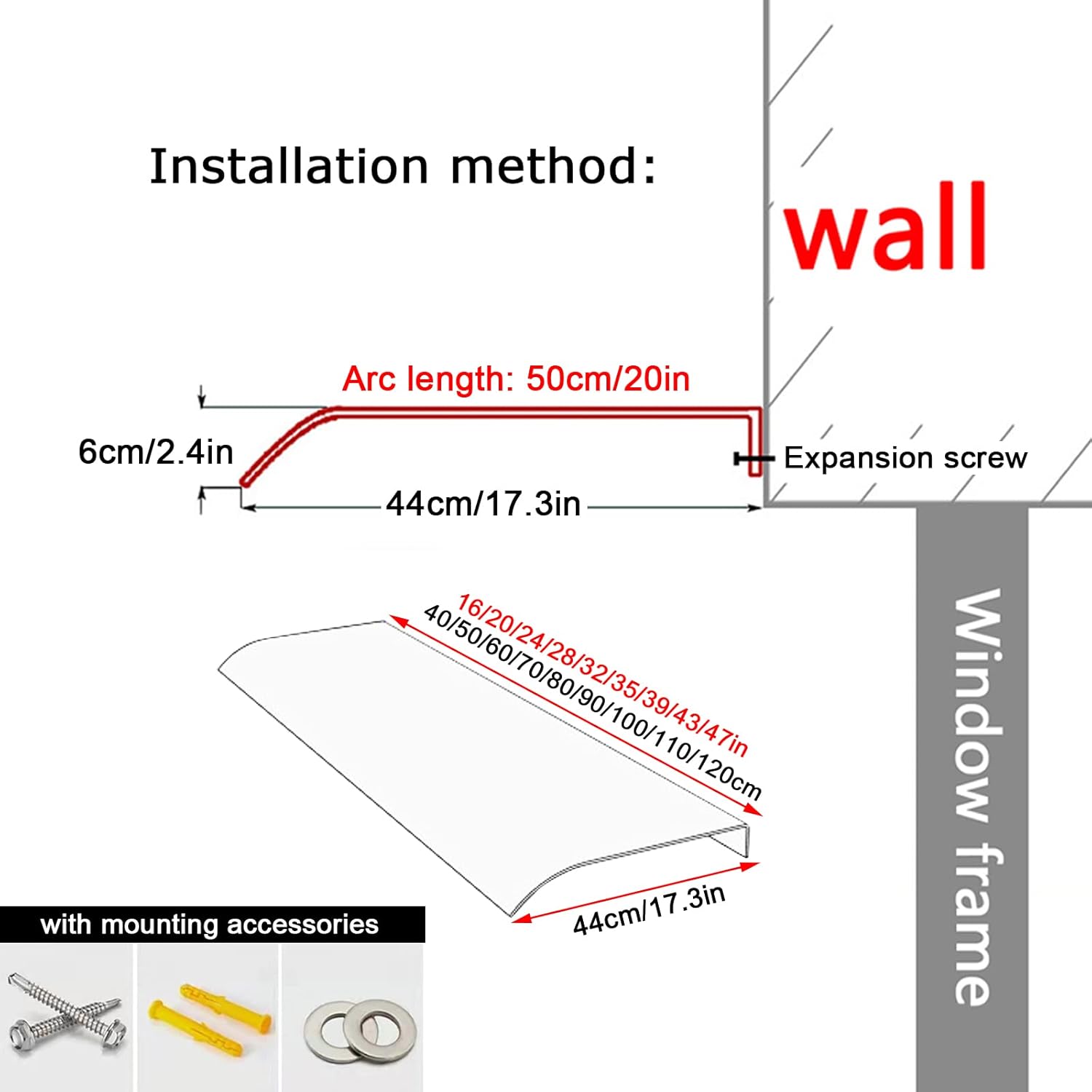 Installation method:

wall

Arc length: 50cm/20in

6cm/2.4in

Expansion screw

44cm/17.3in

16/20/24/28/32/35/39/43/47in
40/50/60/70/80/90/100/110/120cm

44cm/17.3in

Window frame

with mounting accessories