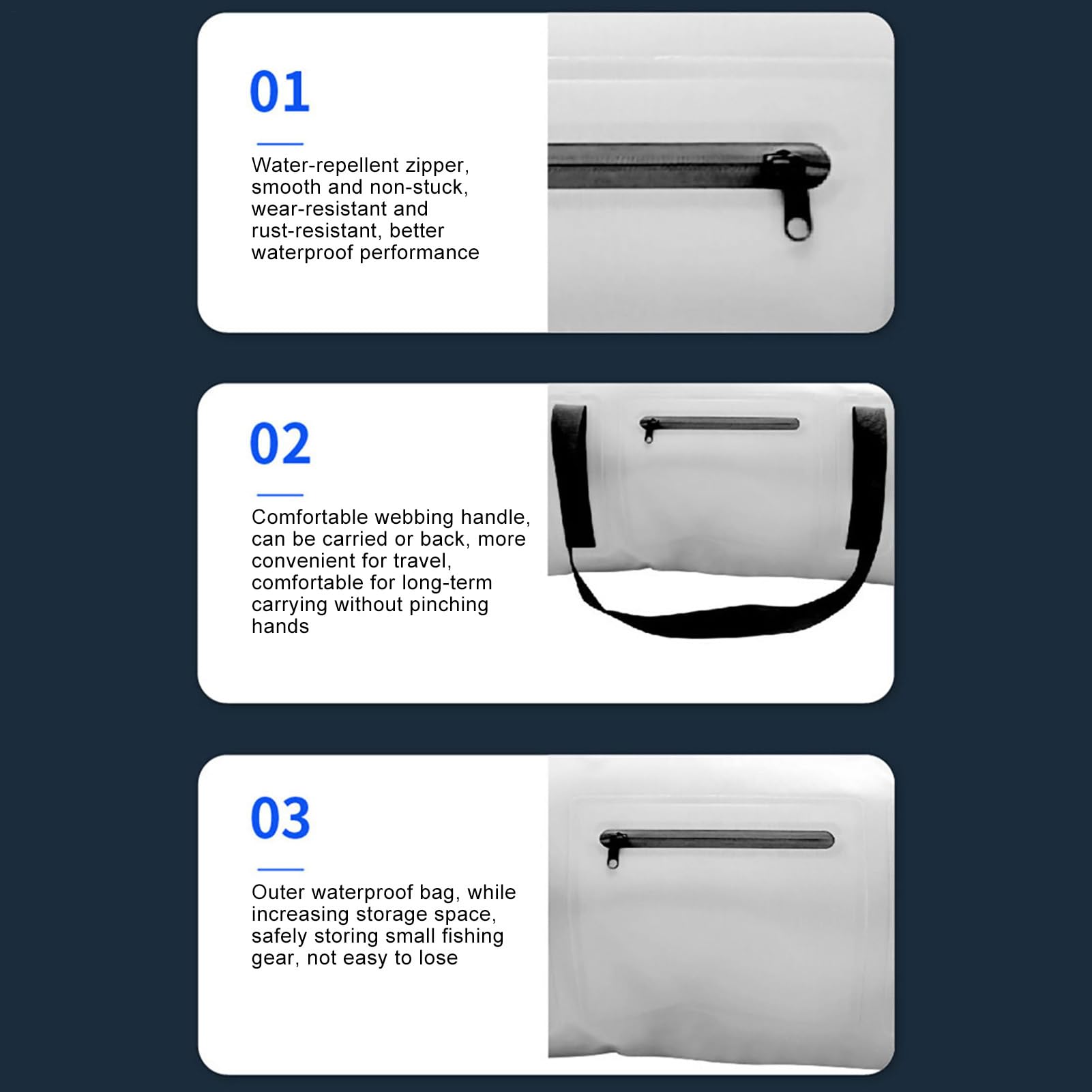 01

Water-repellent zipper, smooth and non-stuck, wear-resistant and rust-resistant, better waterproof performance

02

Comfortable webbing handle, can be carried or back, more convenient for travel, comfortable for long-term carrying without pinching hands

03

Outer waterproof bag, while increasing storage space, safely storing small fishing gear, not easy to lose