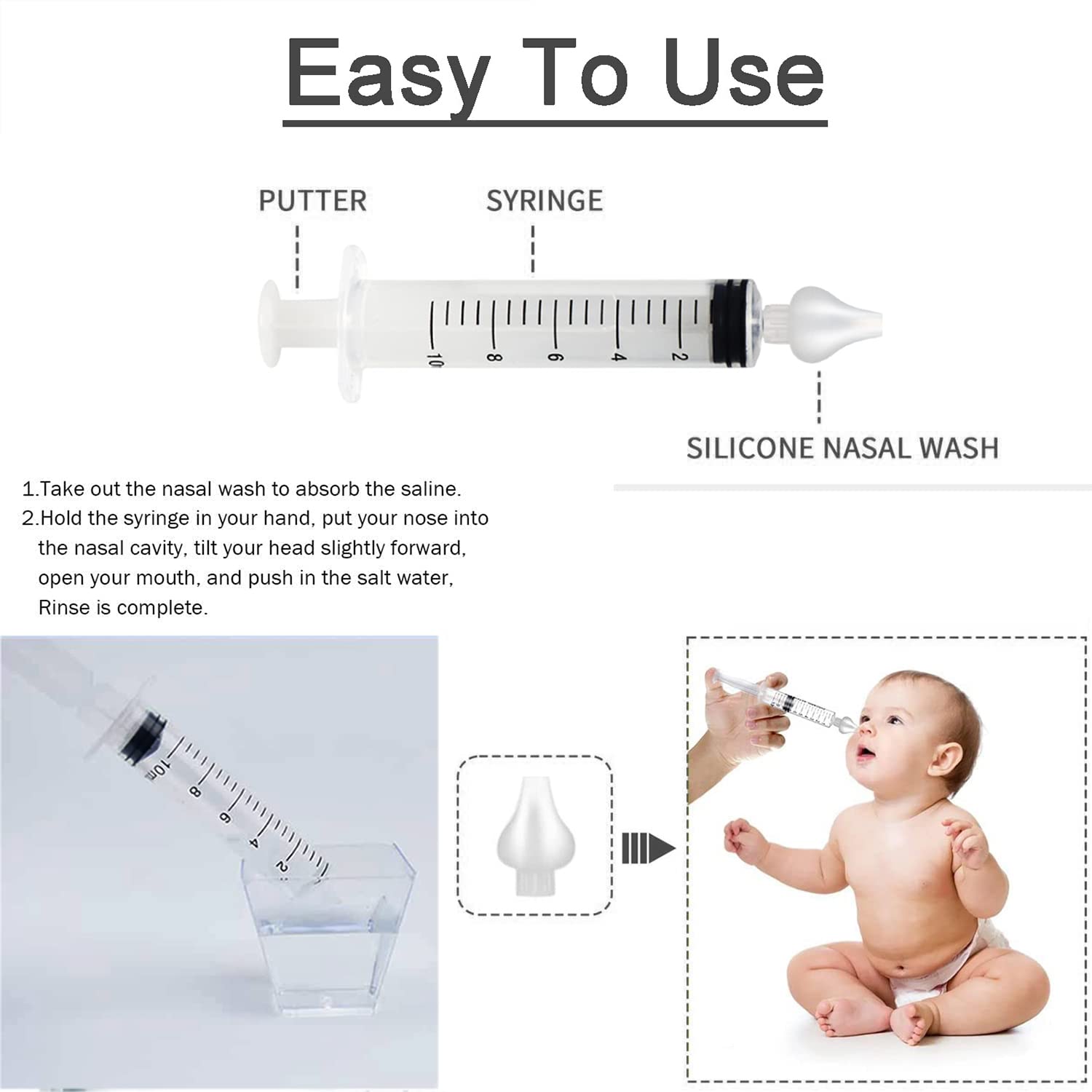 Easy To Use

PUTTER

SYRINGE

10 8 6 4 2

SILICONE NASAL WASH

1.Take out the nasal wash to absorb the saline.
2.Hold the syringe in your hand, put your nose into the nasal cavity, tilt your head slightly forward, open your mouth, and push in the salt water, Rinse is complete.

10ml 8 6 4 2