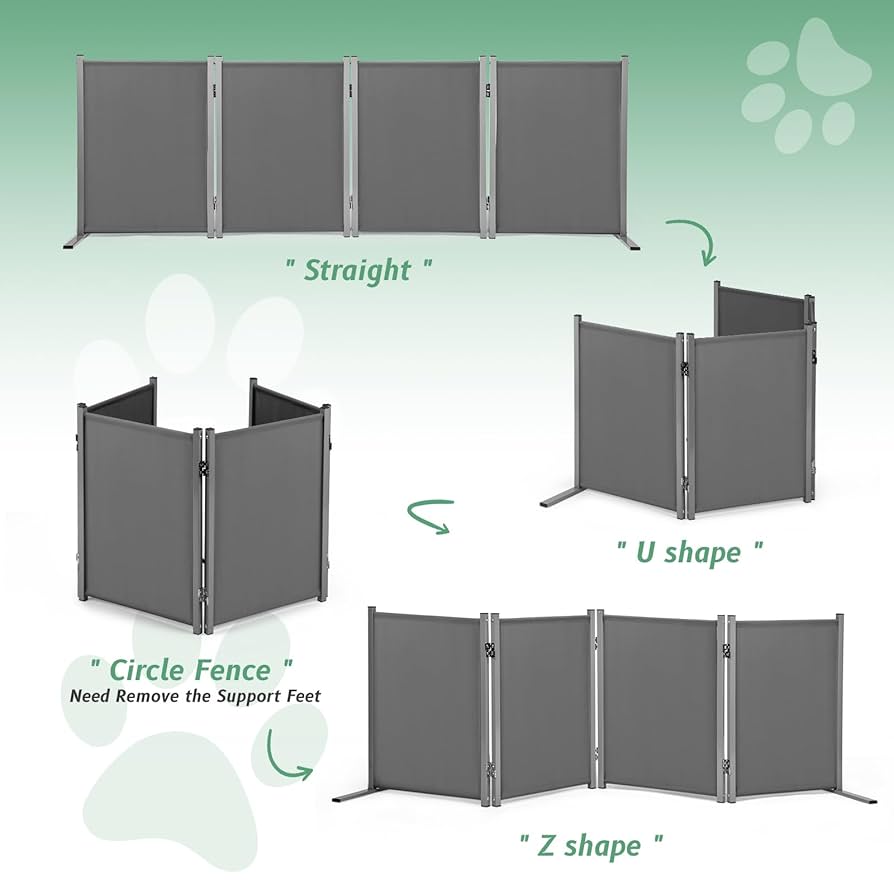 " Straight "

" U shape "

" Circle Fence "
Need Remove the Support Feet

" Z shape "