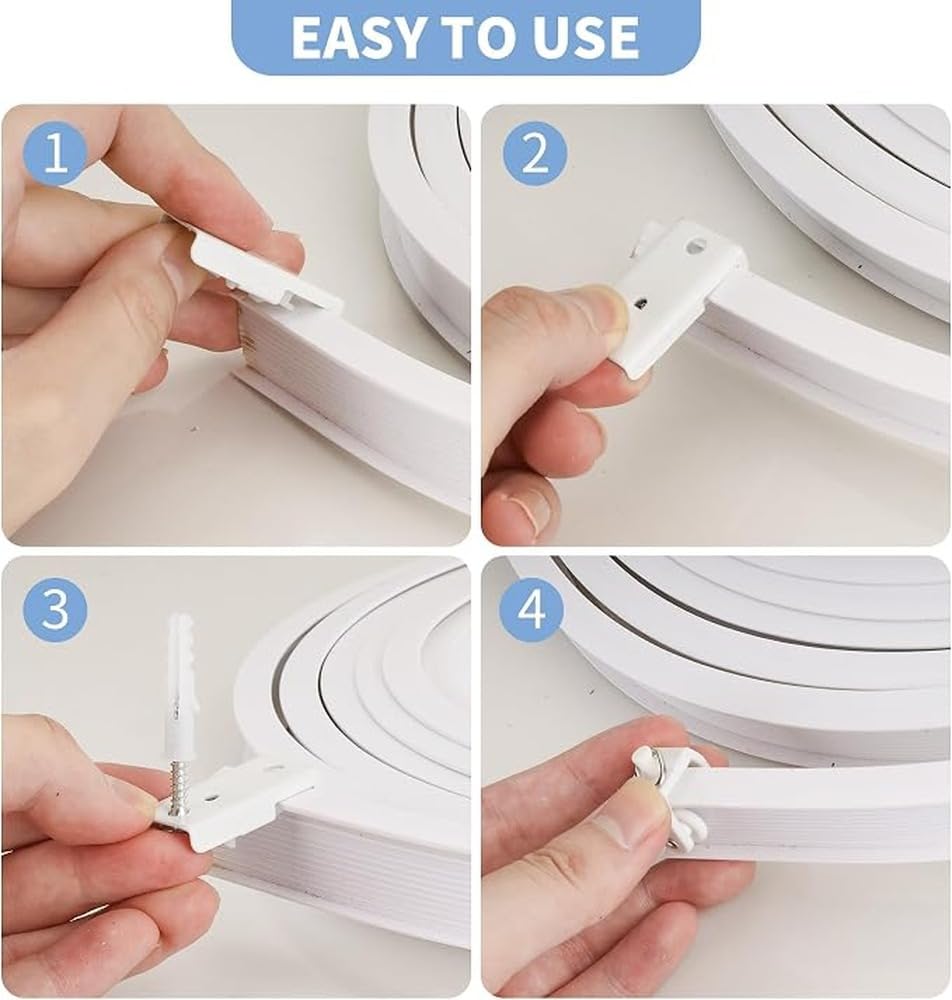 EASY TO USE

1

2

3

4