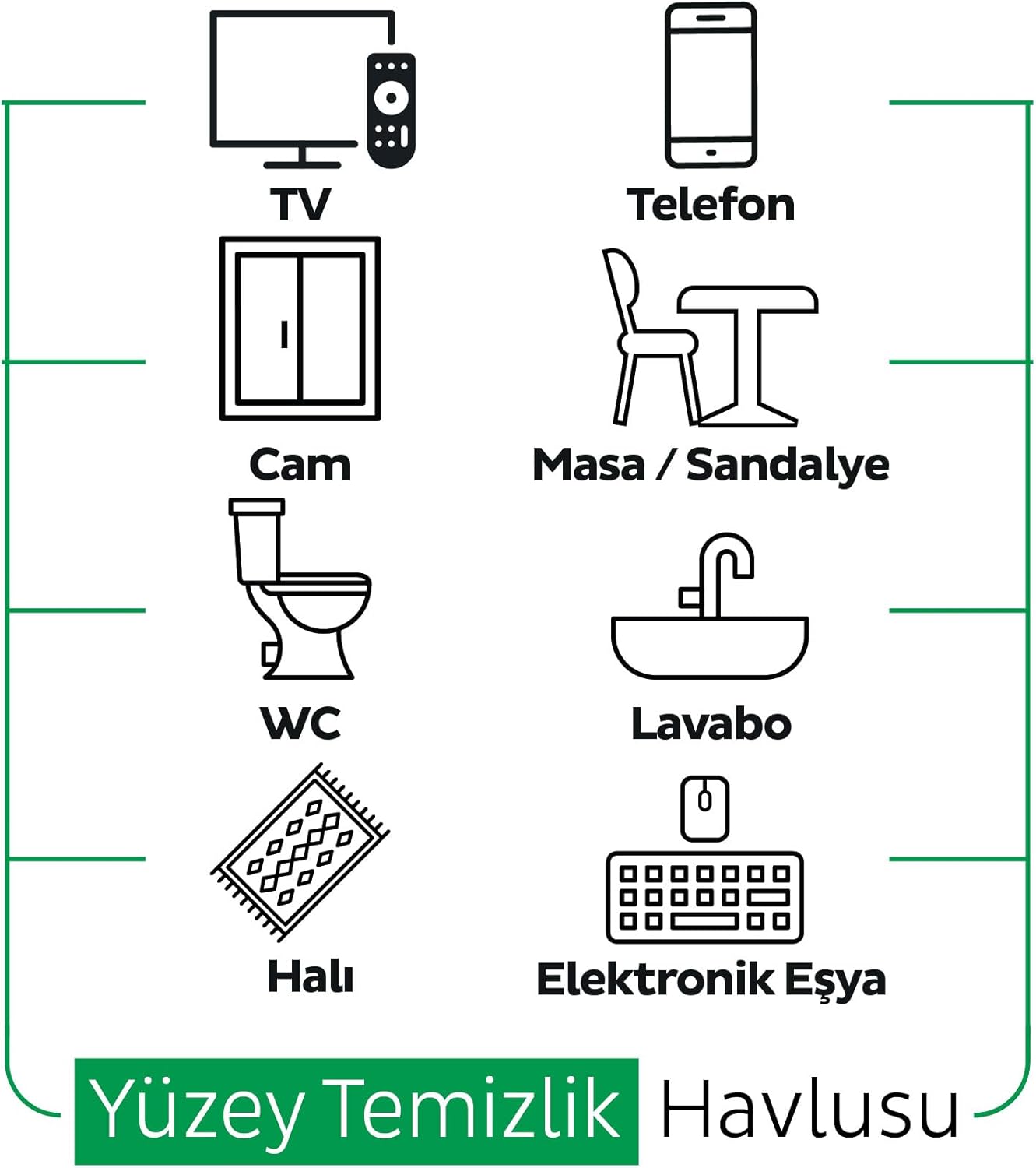 TV

Telefon

Cam

Masa / Sandalye

WC

Lavabo

Halı

Elektronik Eşya

Yüzey Temizlik Havlusu