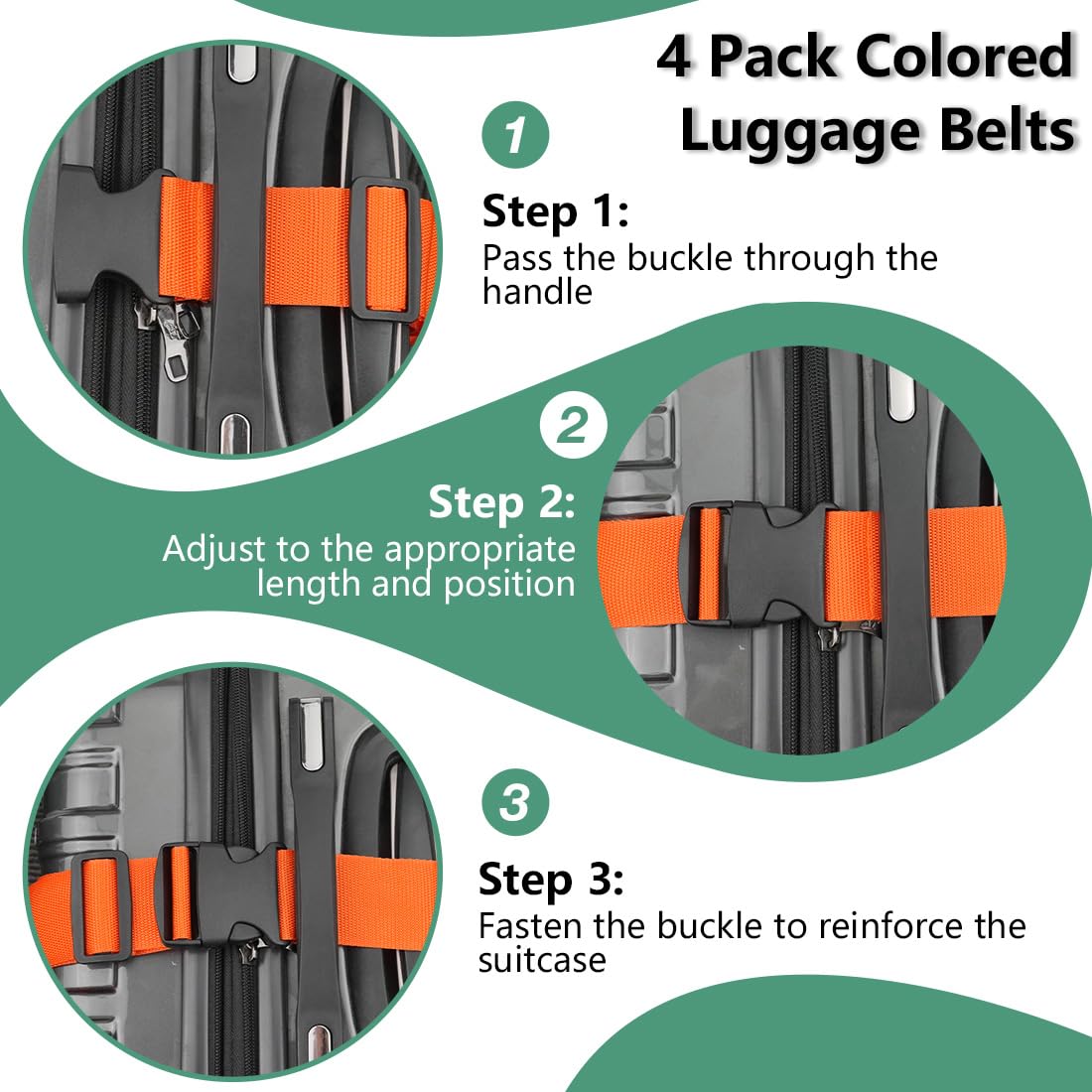 4 Pack Colored Luggage Belts

1

Step 1:
Pass the buckle through the handle

2

Step 2:
Adjust to the appropriate length and position

3

Step 3:
Fasten the buckle to reinforce the suitcase