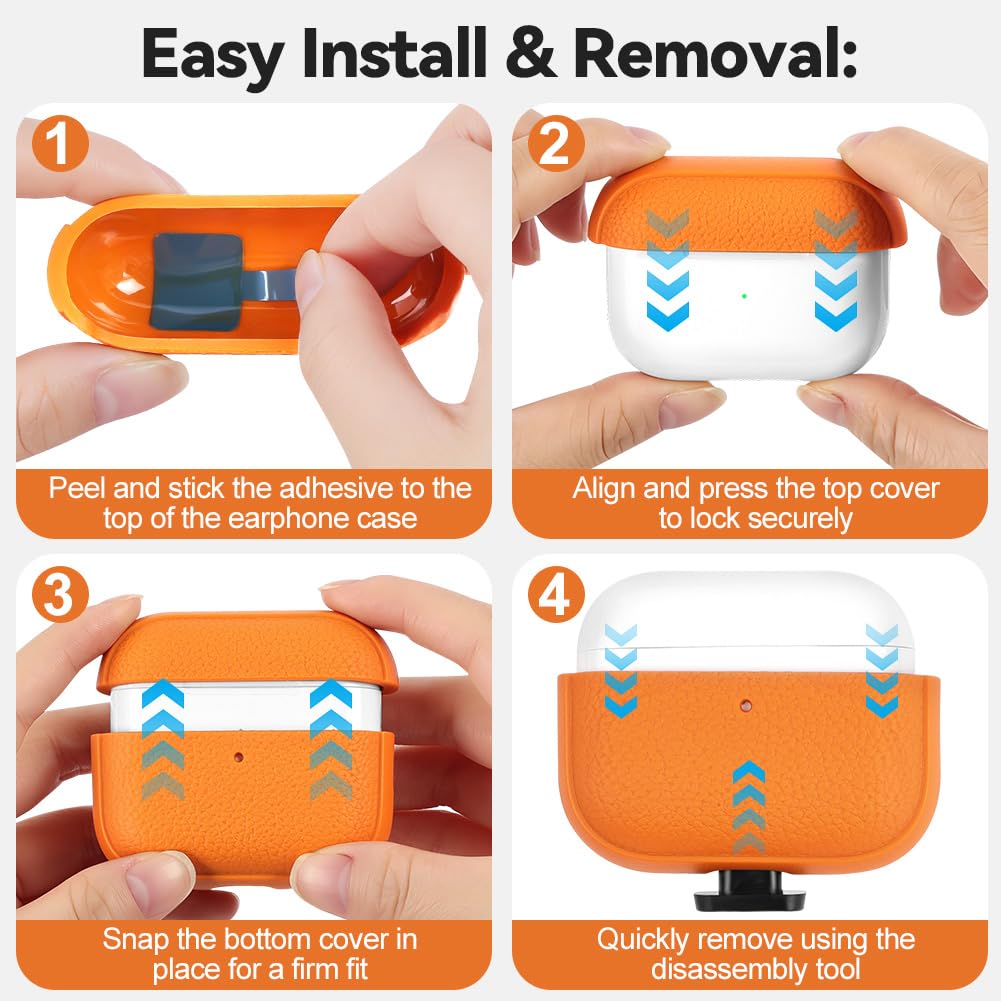 Easy Install & Removal:

1

Peel and stick the adhesive to the top of the earphone case

2

Align and press the top cover to lock securely

3

Snap the bottom cover in place for a firm fit

4

Quickly remove using the disassembly tool