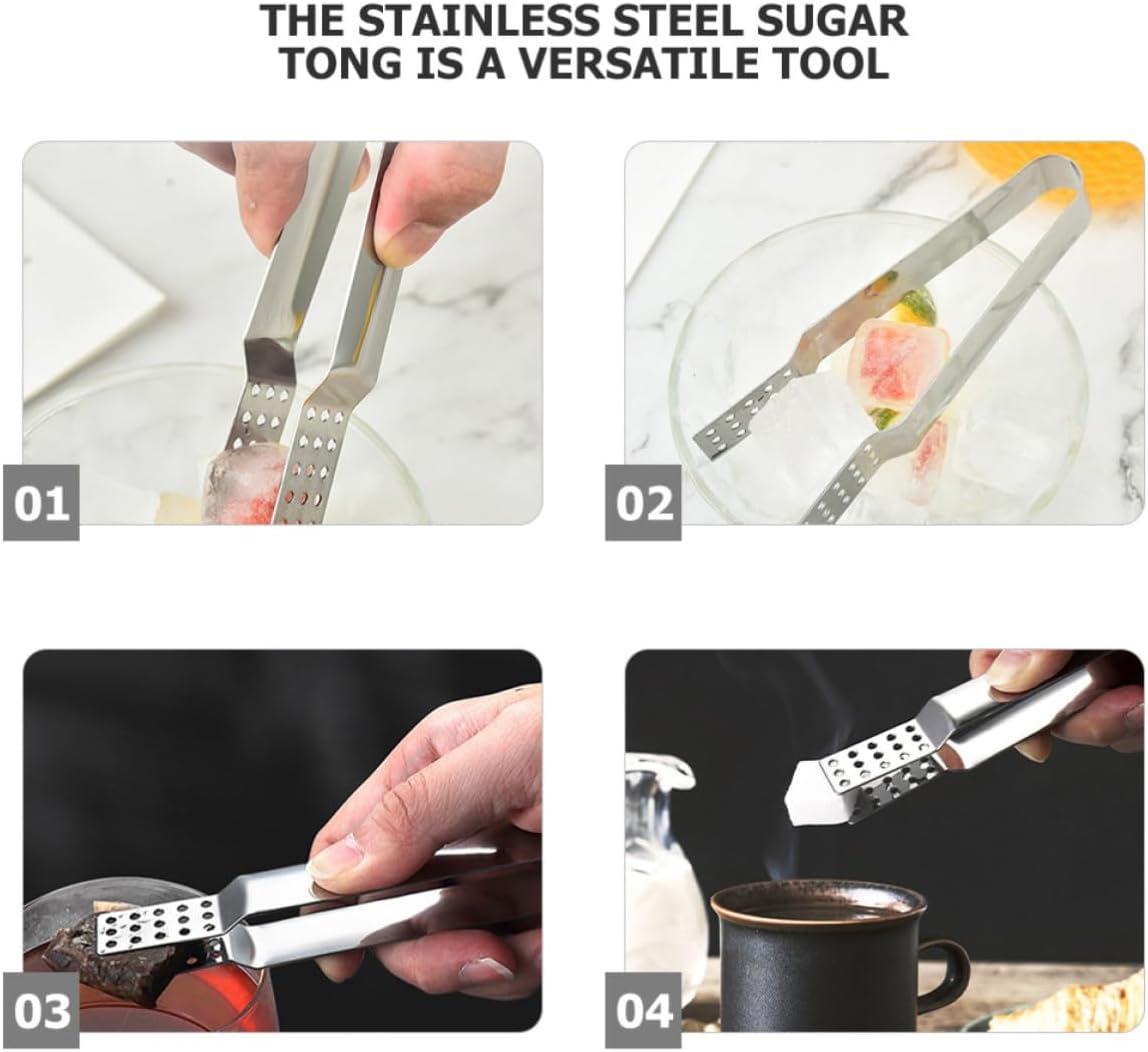 THE STAINLESS STEEL SUGAR TONG IS A VERSATILE TOOL

01

02

03

04