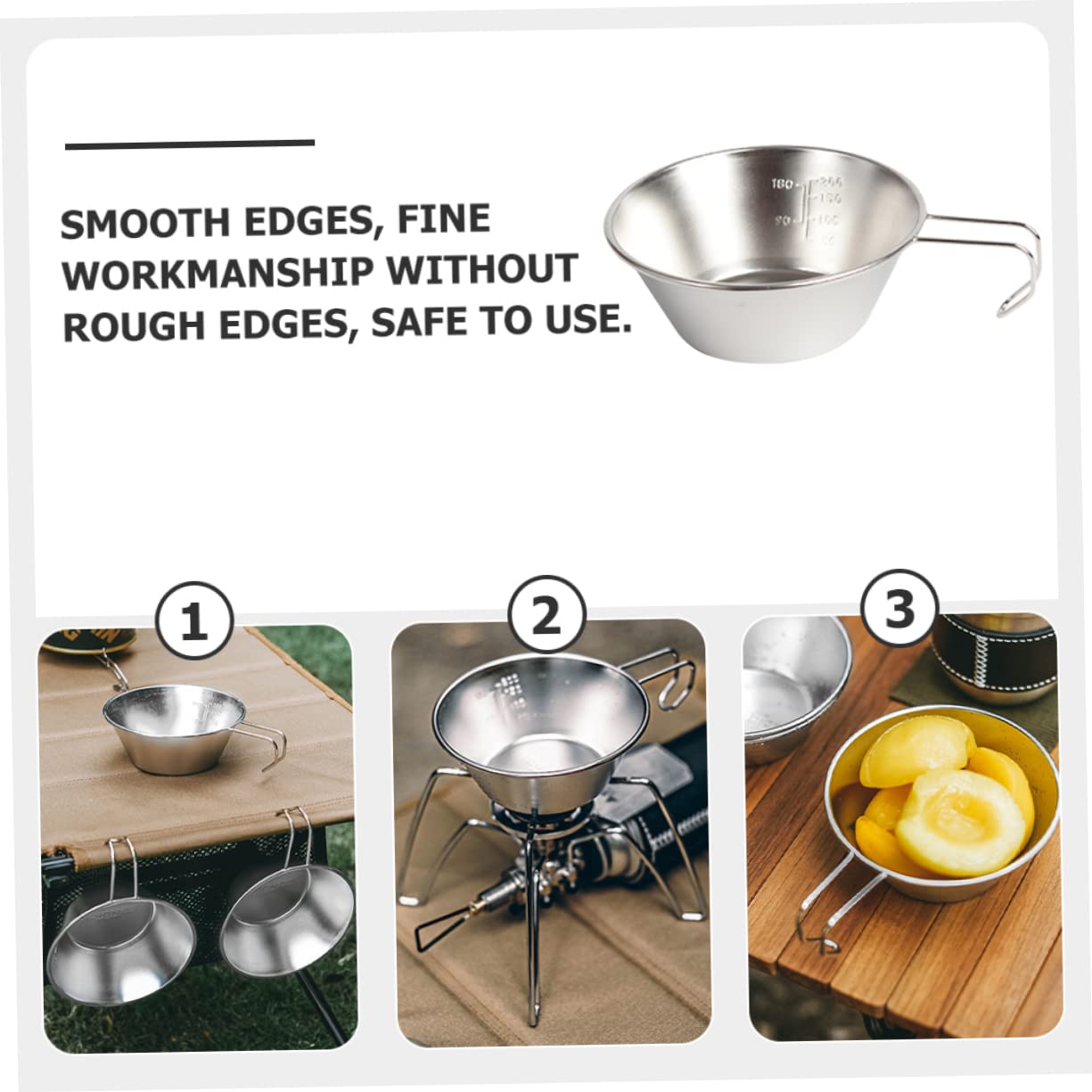 SMOOTH EDGES, FINE WORKMANSHIP WITHOUT ROUGH EDGES, SAFE TO USE.

180 200 150 90 100 50

1

2

3