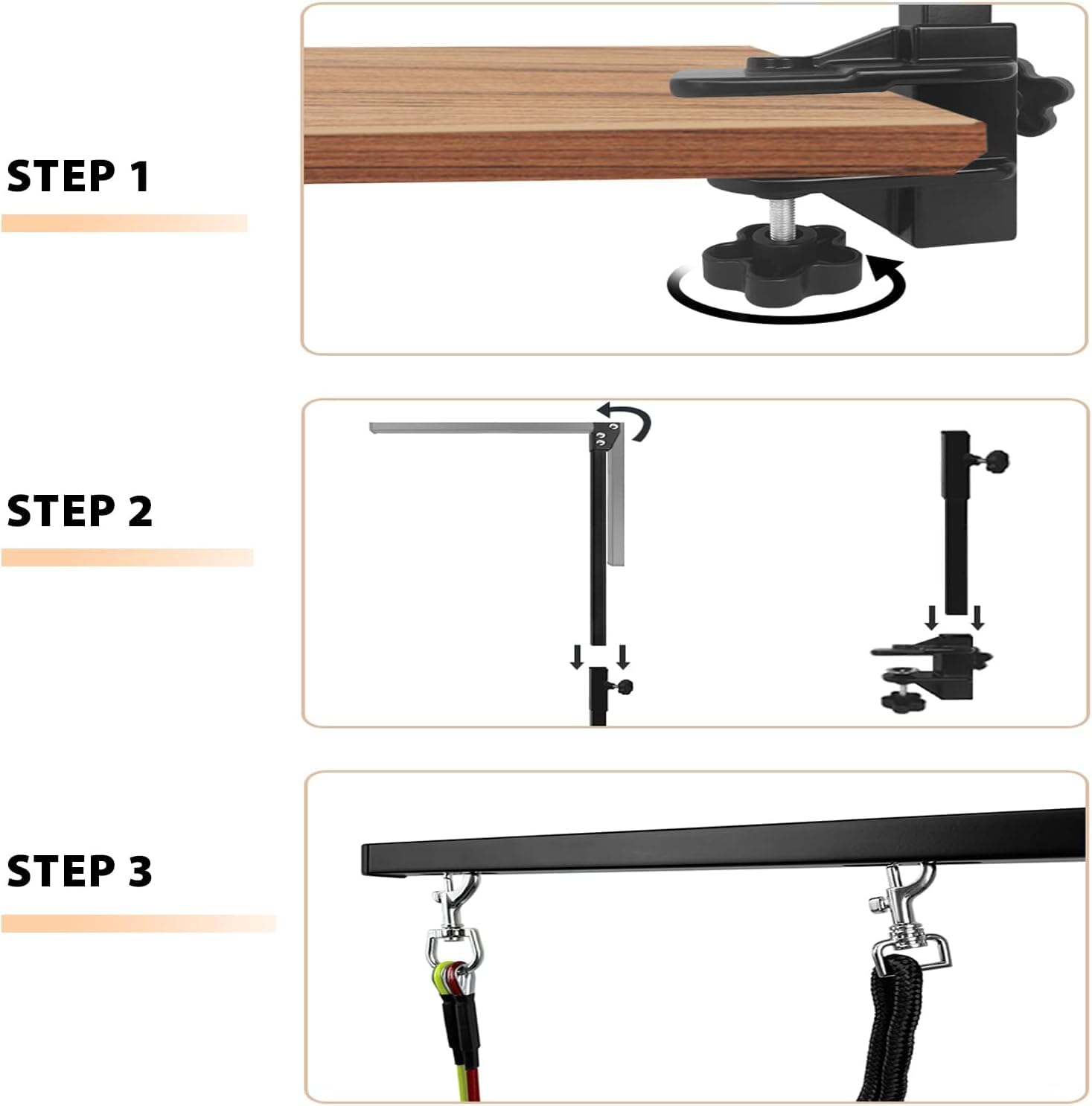 STEP 1

STEP 2

STEP 3