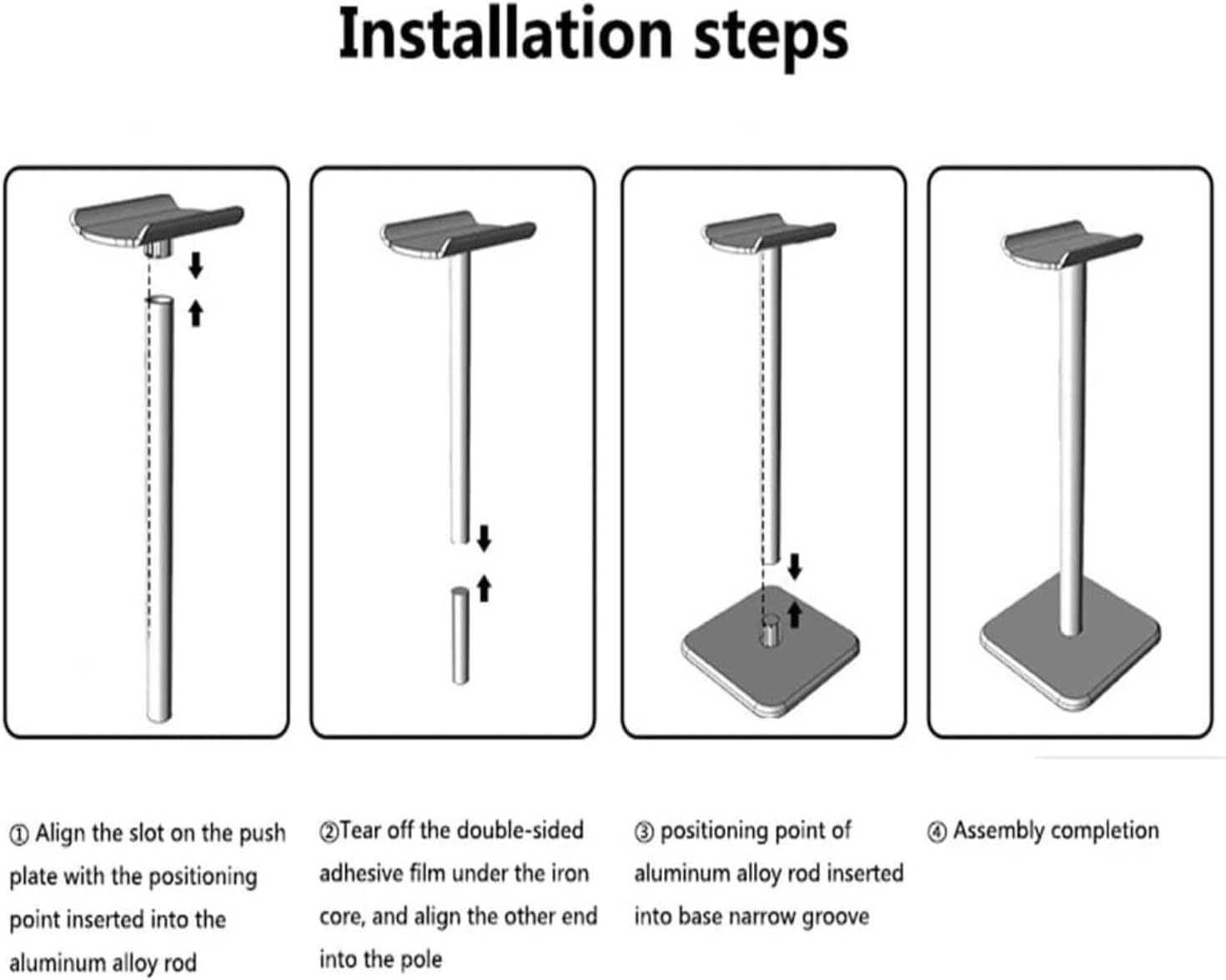 Installation steps

① Align the slot on the push plate with the positioning point inserted into the aluminum alloy rod

②Tear off the double-sided adhesive film under the iron core, and align the other end into the pole

③ positioning point of aluminum alloy rod inserted into base narrow groove

④ Assembly completion