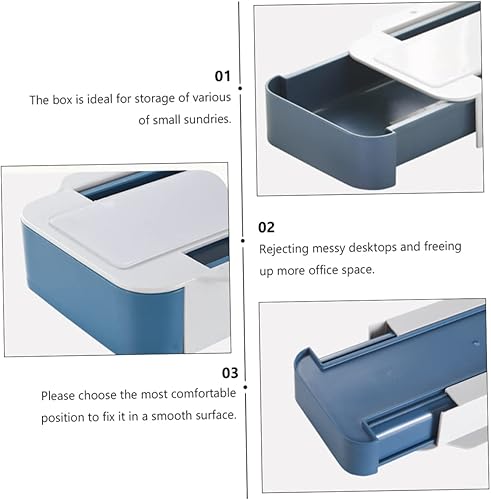 01
The box is ideal for storage of various of small sundries.

02
Rejecting messy desktops and freeing up more office space.

03
Please choose the most comfortable position to fix it in a smooth surface.