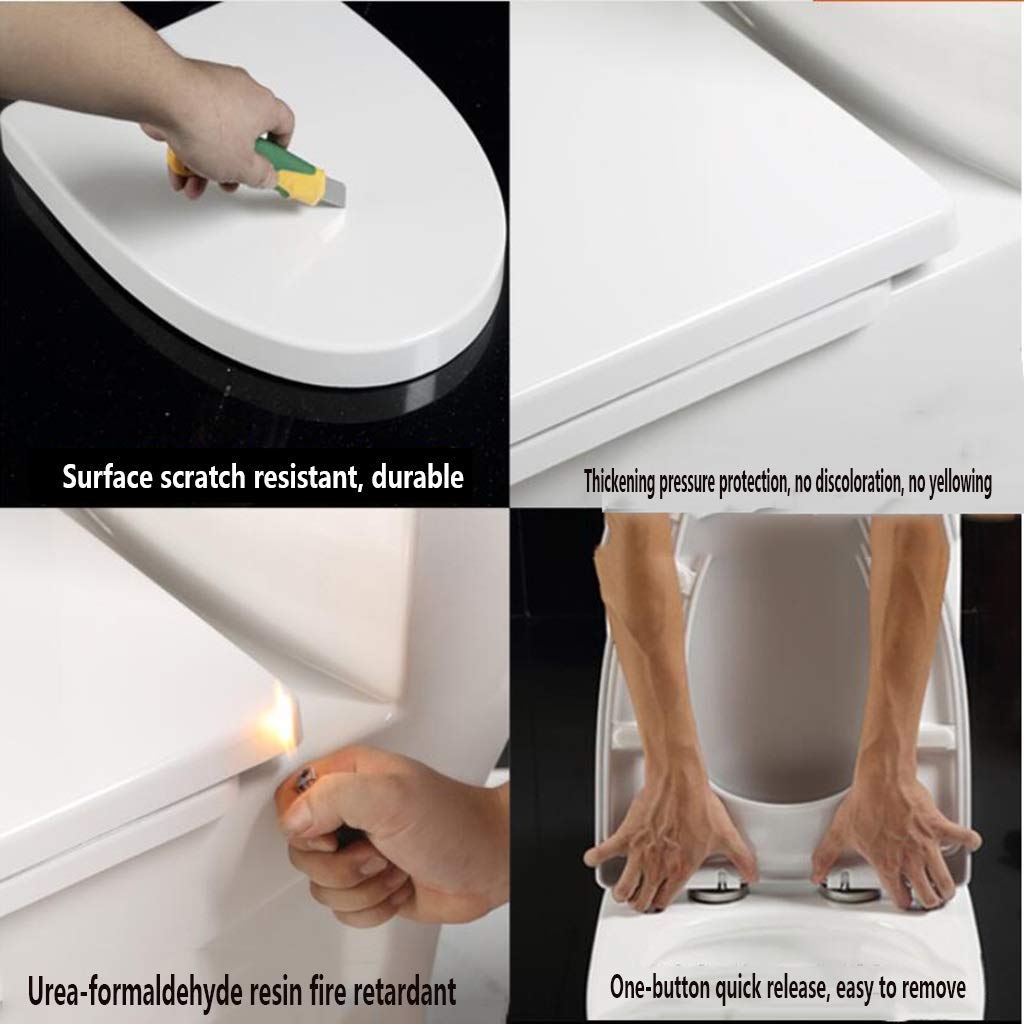 Surface scratch resistant, durable

Thickening pressure protection, no discoloration, no yellowing

Urea-formaldehyde resin fire retardant

One-button quick release, easy to remove