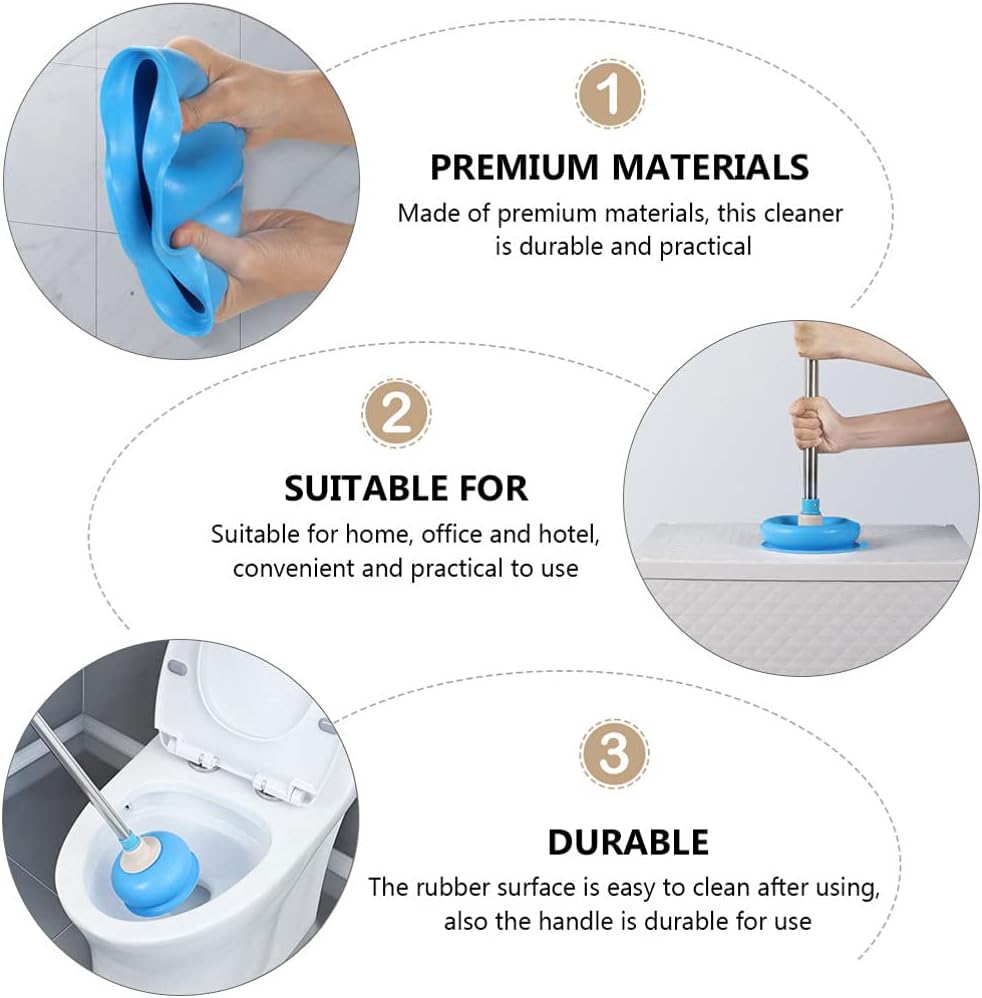 1

PREMIUM MATERIALS

Made of premium materials, this cleaner is durable and practical

2

SUITABLE FOR

Suitable for home, office and hotel, convenient and practical to use

3

DURABLE

The rubber surface is easy to clean after using, also the handle is durable for use