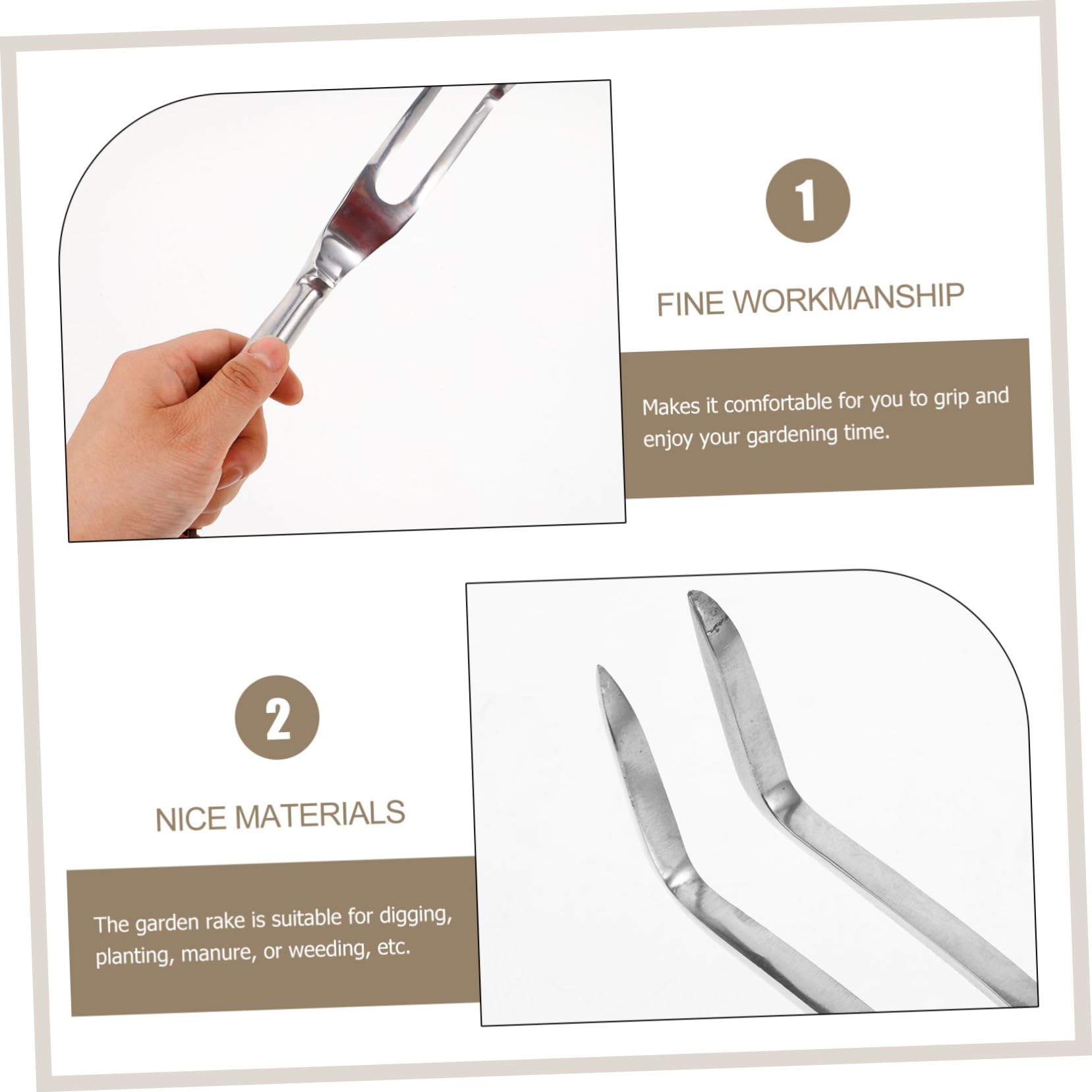 1

FINE WORKMANSHIP

Makes it comfortable for you to grip and enjoy your gardening time.

2

NICE MATERIALS

The garden rake is suitable for digging, planting, manure, or weeding, etc.