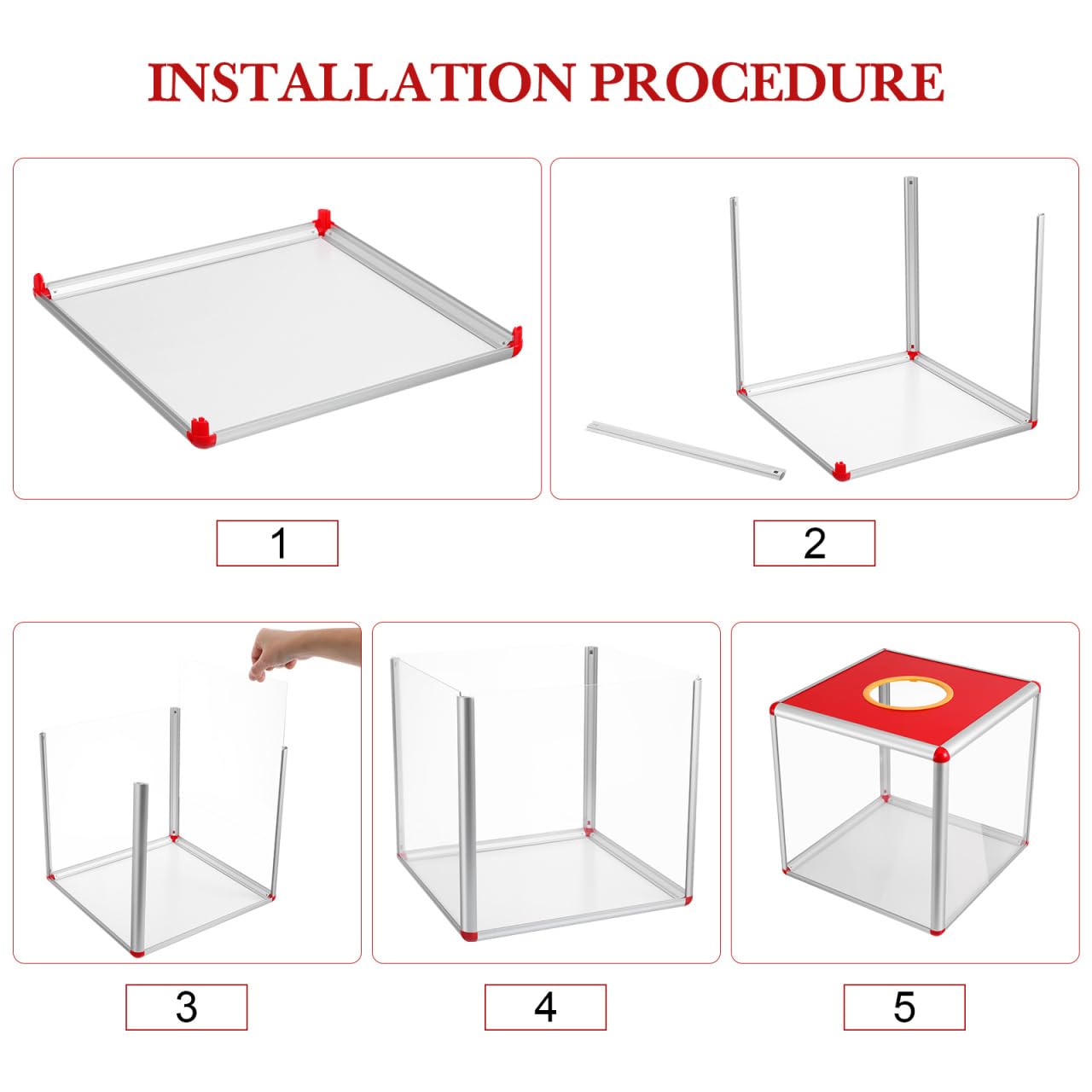 INSTALLATION PROCEDURE

1

2

3

4

5