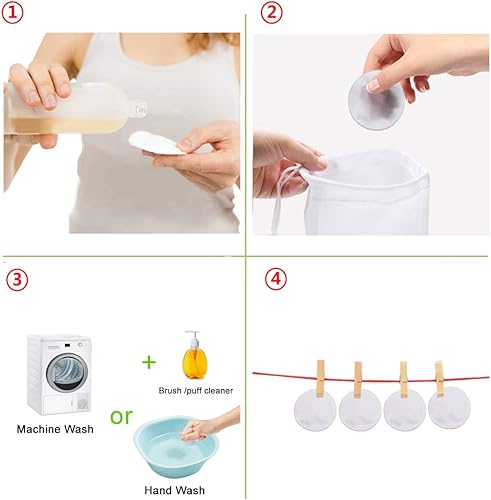 ①

②

③

+

Brush /puff cleaner

Machine Wash

or

Hand Wash

④