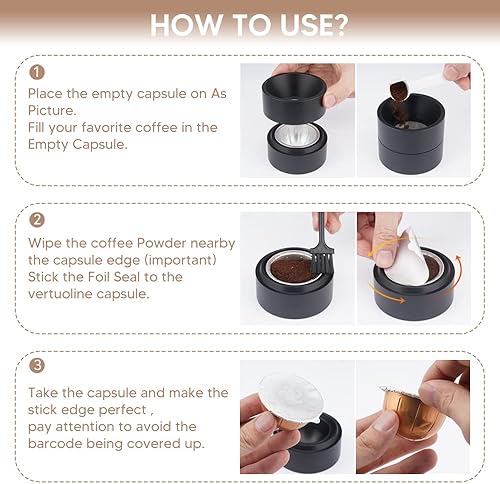 HOW TO USE?

1
Place the empty capsule on As Picture.
Fill your favorite coffee in the Empty Capsule.

2
Wipe the coffee Powder nearby the capsule edge (important)
Stick the Foil Seal to the vertuoline capsule.

3
Take the capsule and make the stick edge perfect ,
pay attention to avoid the barcode being covered up.