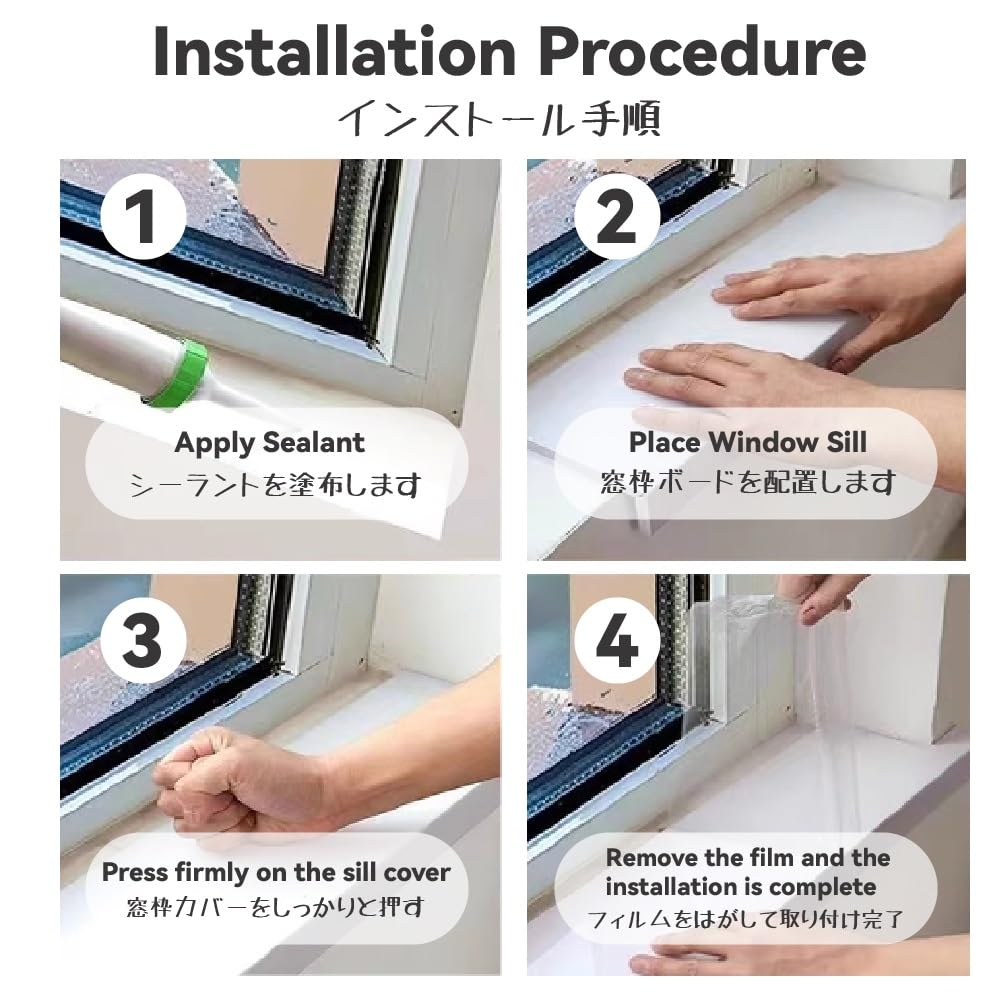 Installation Procedure
インストール手順

1

Apply Sealant
シーラントを塗布します

2

Place Window Sill
窓枠ボードを配置します

3

Press firmly on the sill cover
窓枠カバーをしっかりと押す

4

Remove the film and the installation is complete
フィルムをはがして取り付け完了