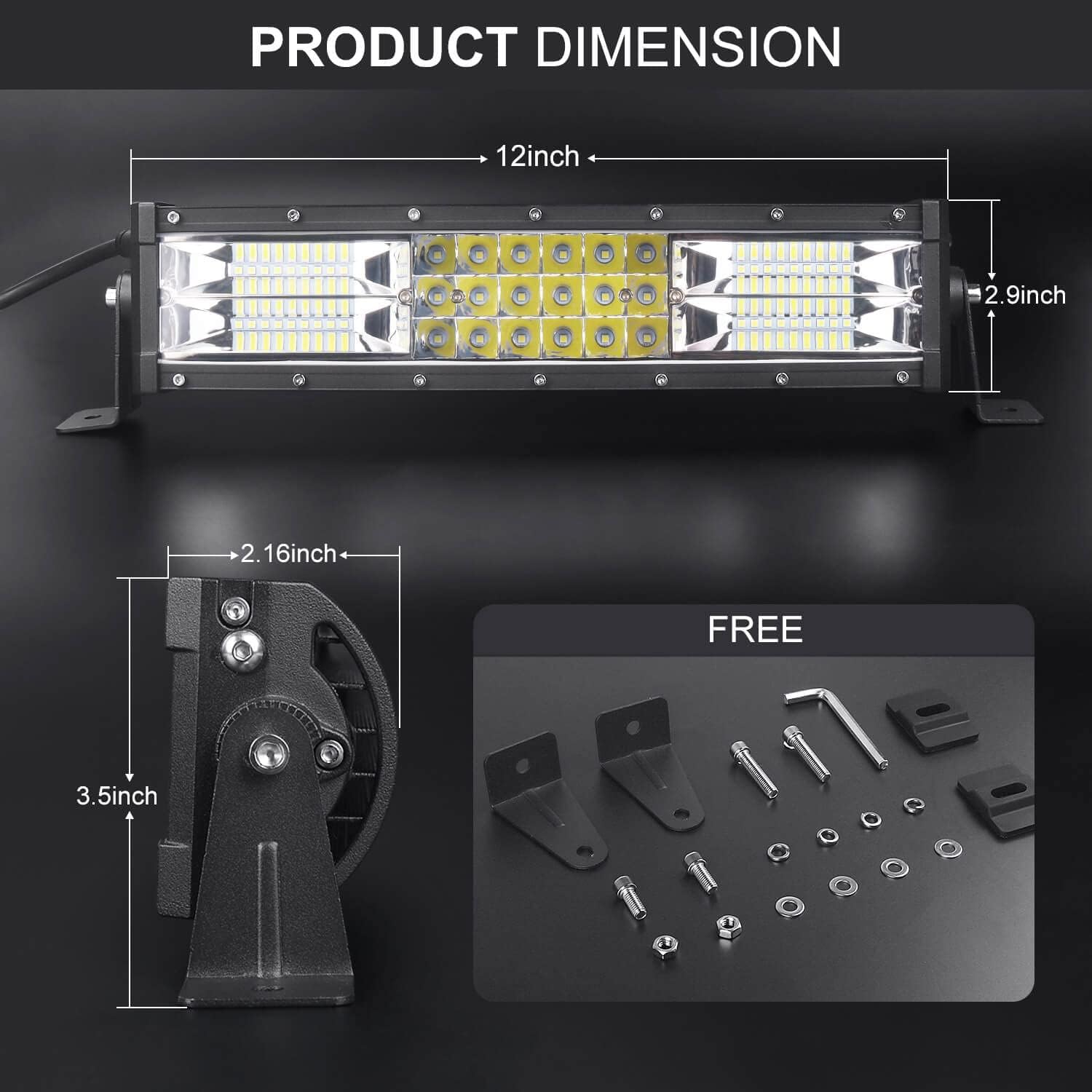 PRODUCT DIMENSION

12inch

2.9inch

2.16inch

3.5inch

FREE