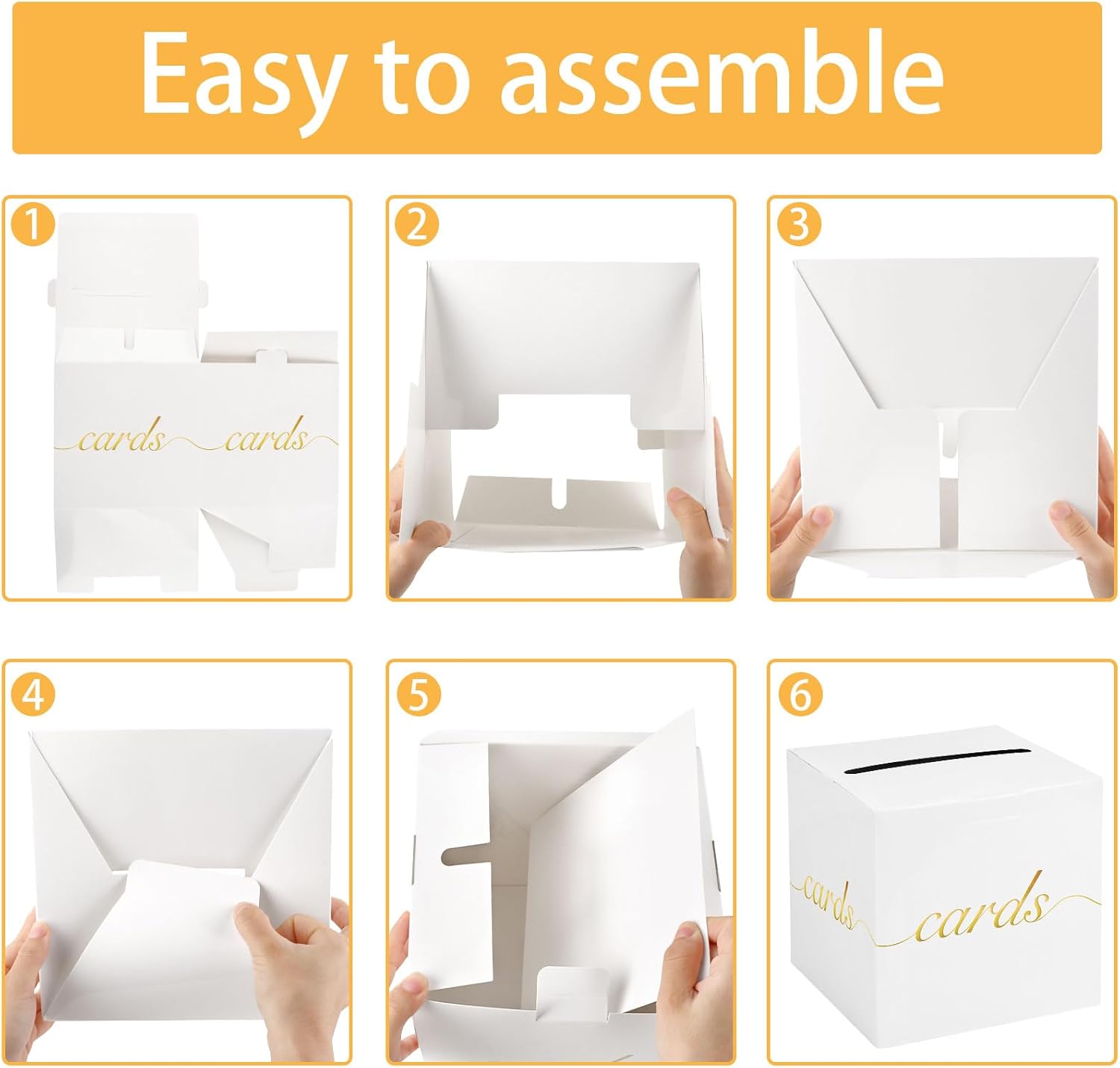 Easy to assemble

1

cards cards

2

3

4

5

6

cards cards