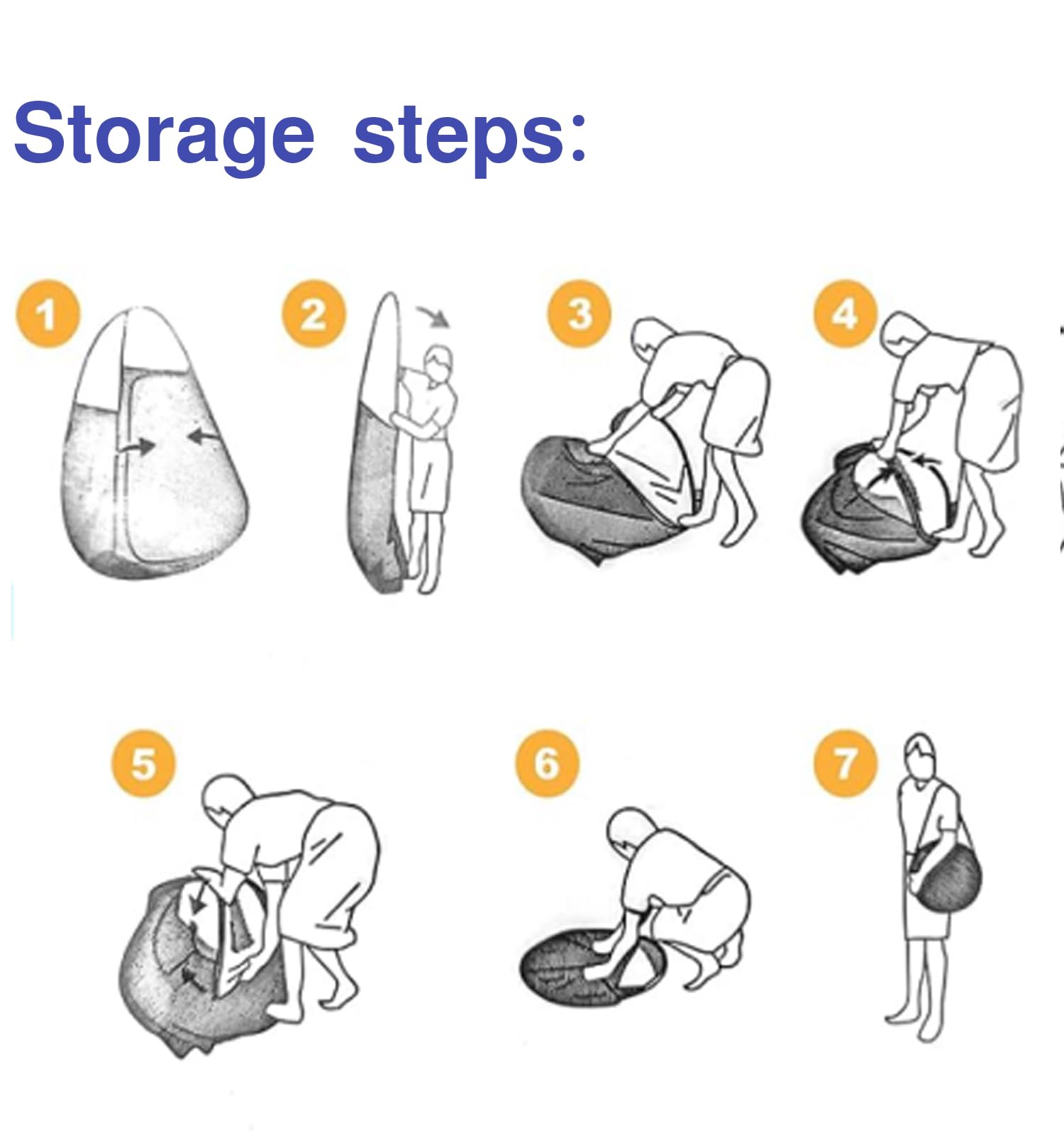 Storage steps:

1

2

3

4

5

6

7