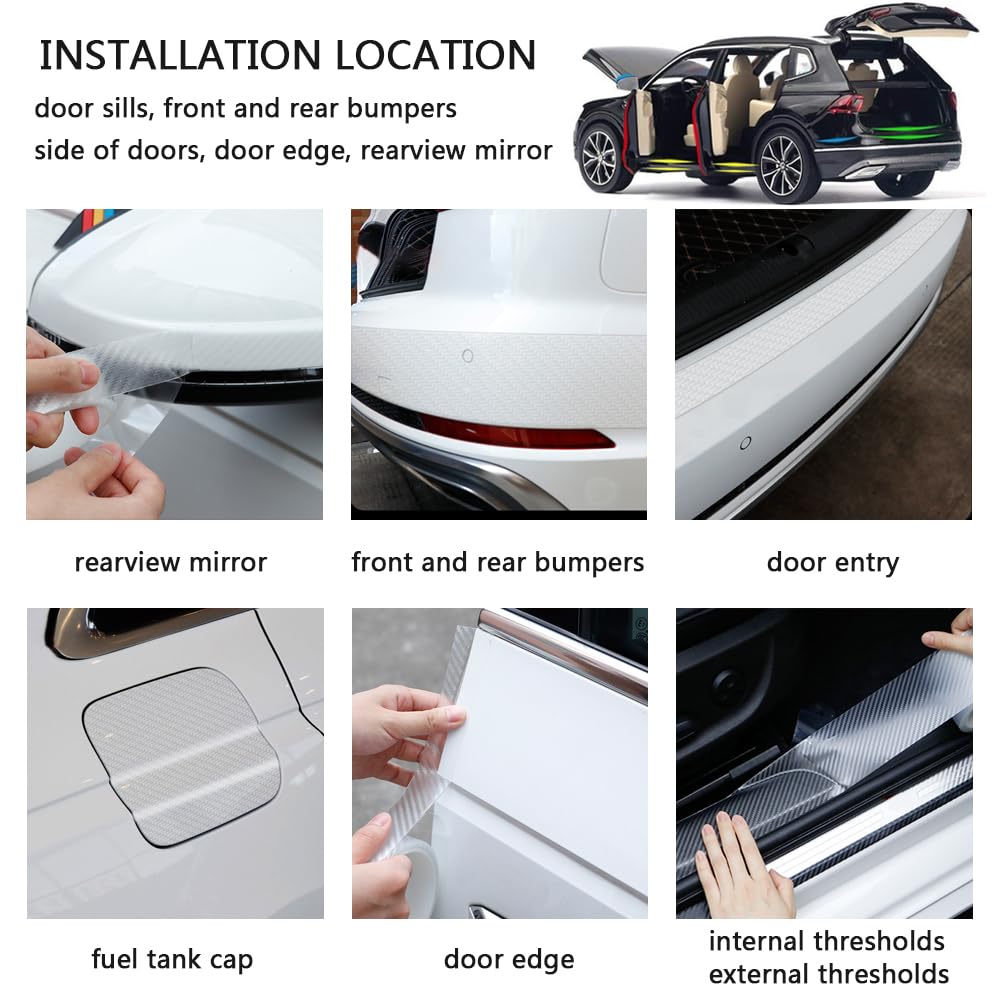 INSTALLATION LOCATION

door sills, front and rear bumpers
side of doors, door edge, rearview mirror

rearview mirror

front and rear bumpers

door entry

fuel tank cap

door edge

internal thresholds
external thresholds