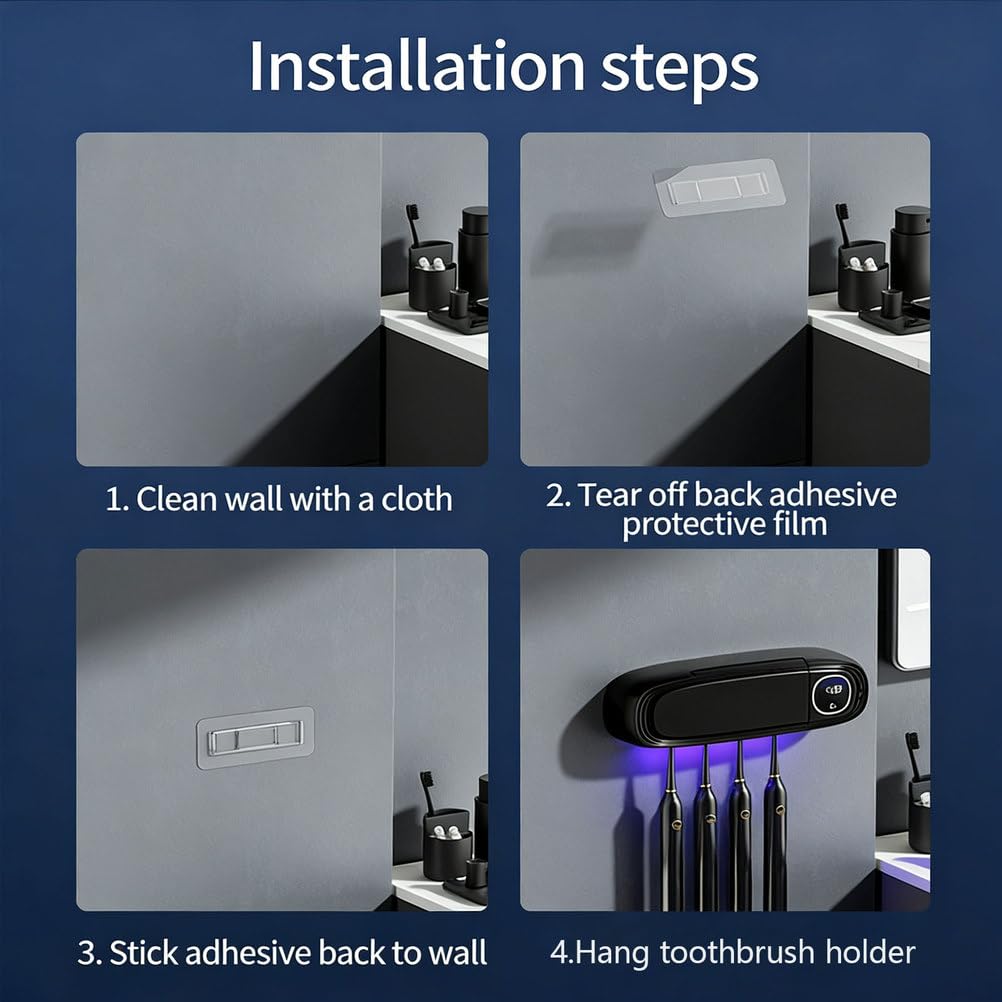 Installation steps

1. Clean wall with a cloth

2. Tear off back adhesive protective film

3. Stick adhesive back to wall

4.Hang toothbrush holder