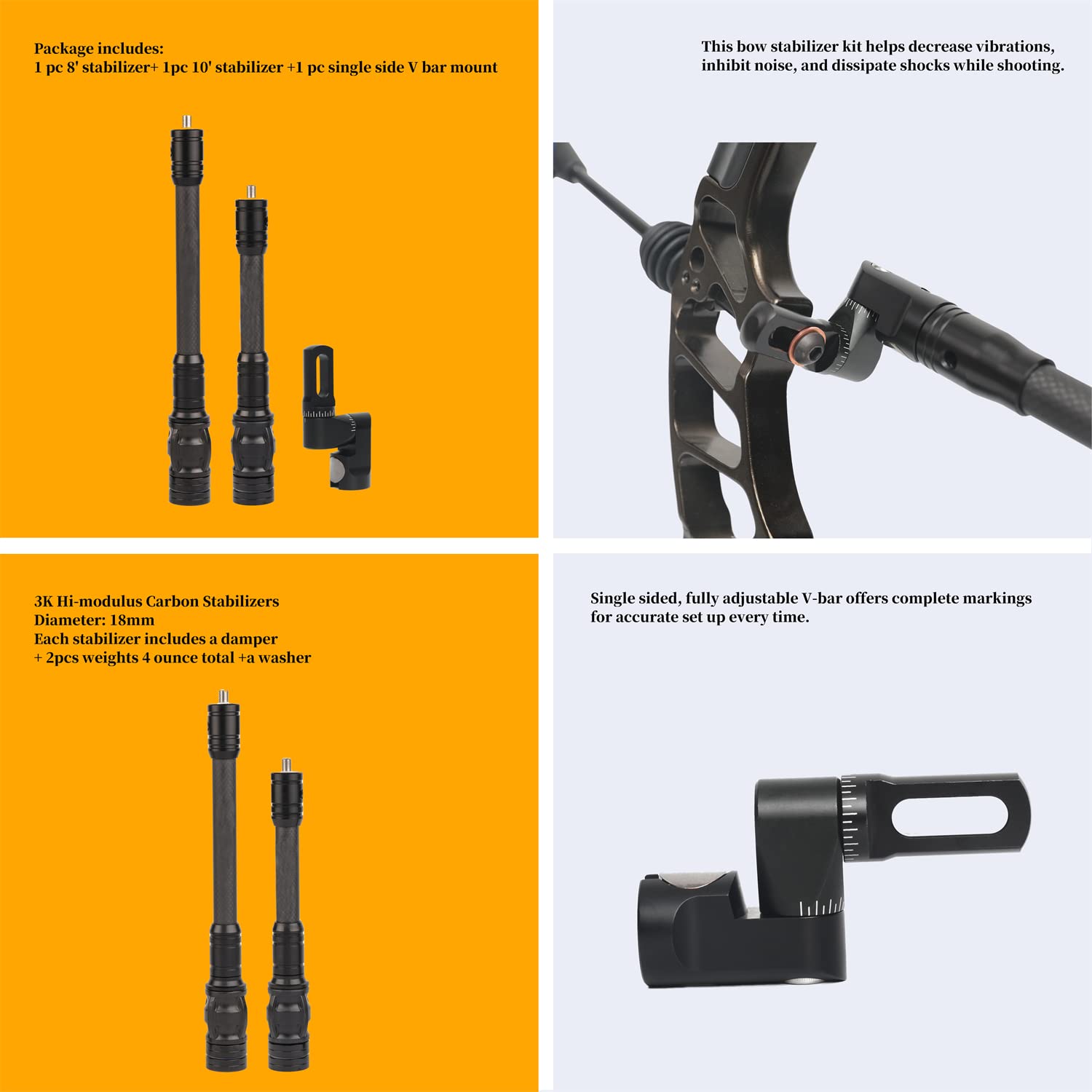 Package includes:
1 pc 8' stabilizer+ 1pc 10' stabilizer +1 pc single side V bar mount

This bow stabilizer kit helps decrease vibrations, inhibit noise, and dissipate shocks while shooting.

3K Hi-modulus Carbon Stabilizers
Diameter: 18mm
Each stabilizer includes a damper
+ 2pcs weights 4 ounce total +a washer

Single sided, fully adjustable V-bar offers complete markings for accurate set up every time.