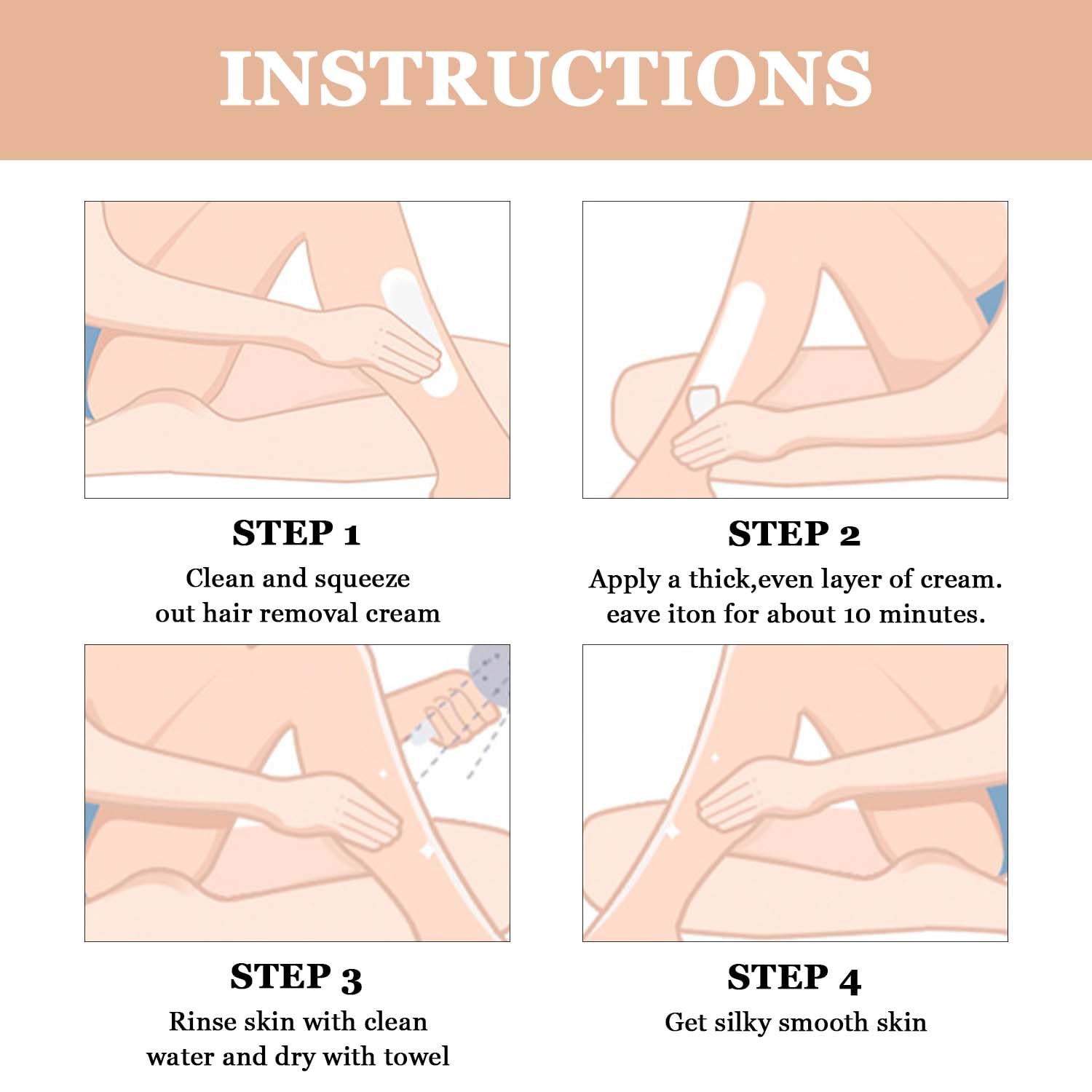 INSTRUCTIONS

STEP 1
Clean and squeeze out hair removal cream

STEP 2
Apply a thick,even layer of cream. eave iton for about 10 minutes.

STEP 3
Rinse skin with clean water and dry with towel

STEP 4
Get silky smooth skin