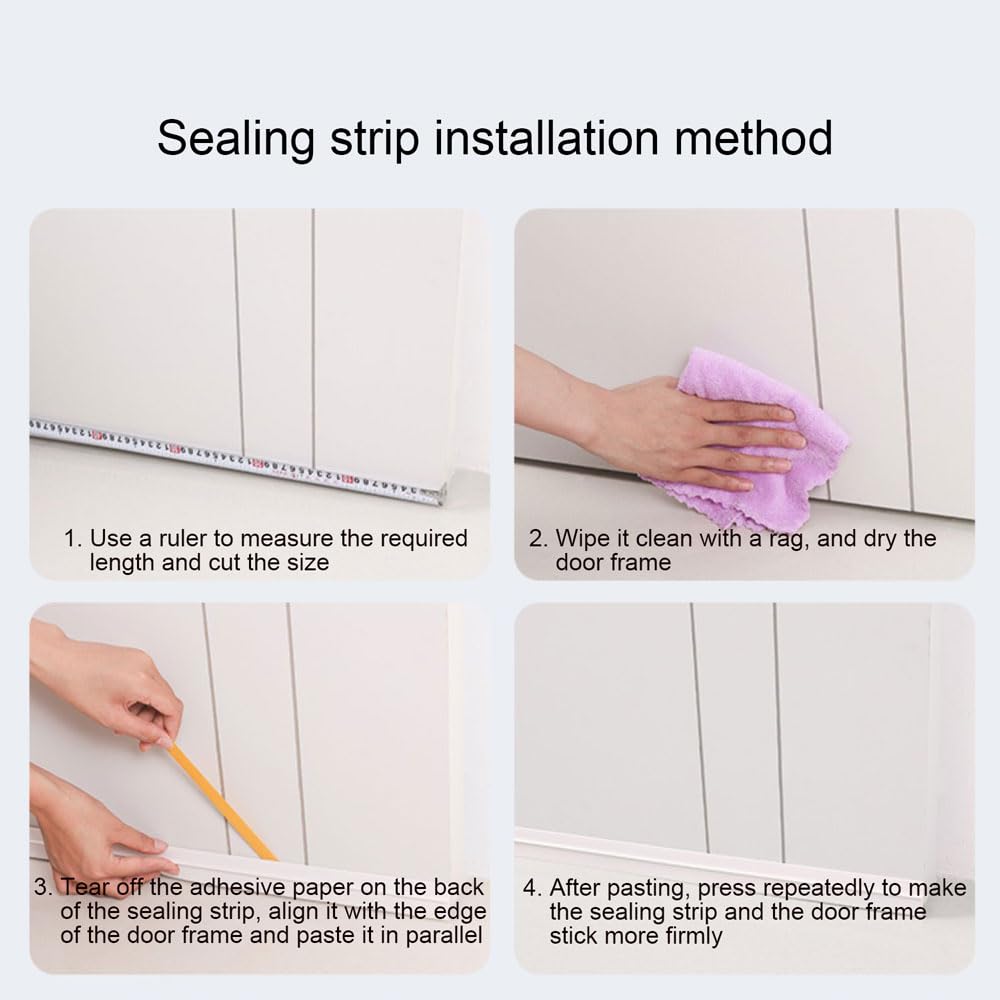 Sealing strip installation method

1. Use a ruler to measure the required length and cut the size

2. Wipe it clean with a rag, and dry the door frame

3. Tear off the adhesive paper on the back of the sealing strip, align it with the edge of the door frame and paste it in parallel

4. After pasting, press repeatedly to make the sealing strip and the door frame stick more firmly