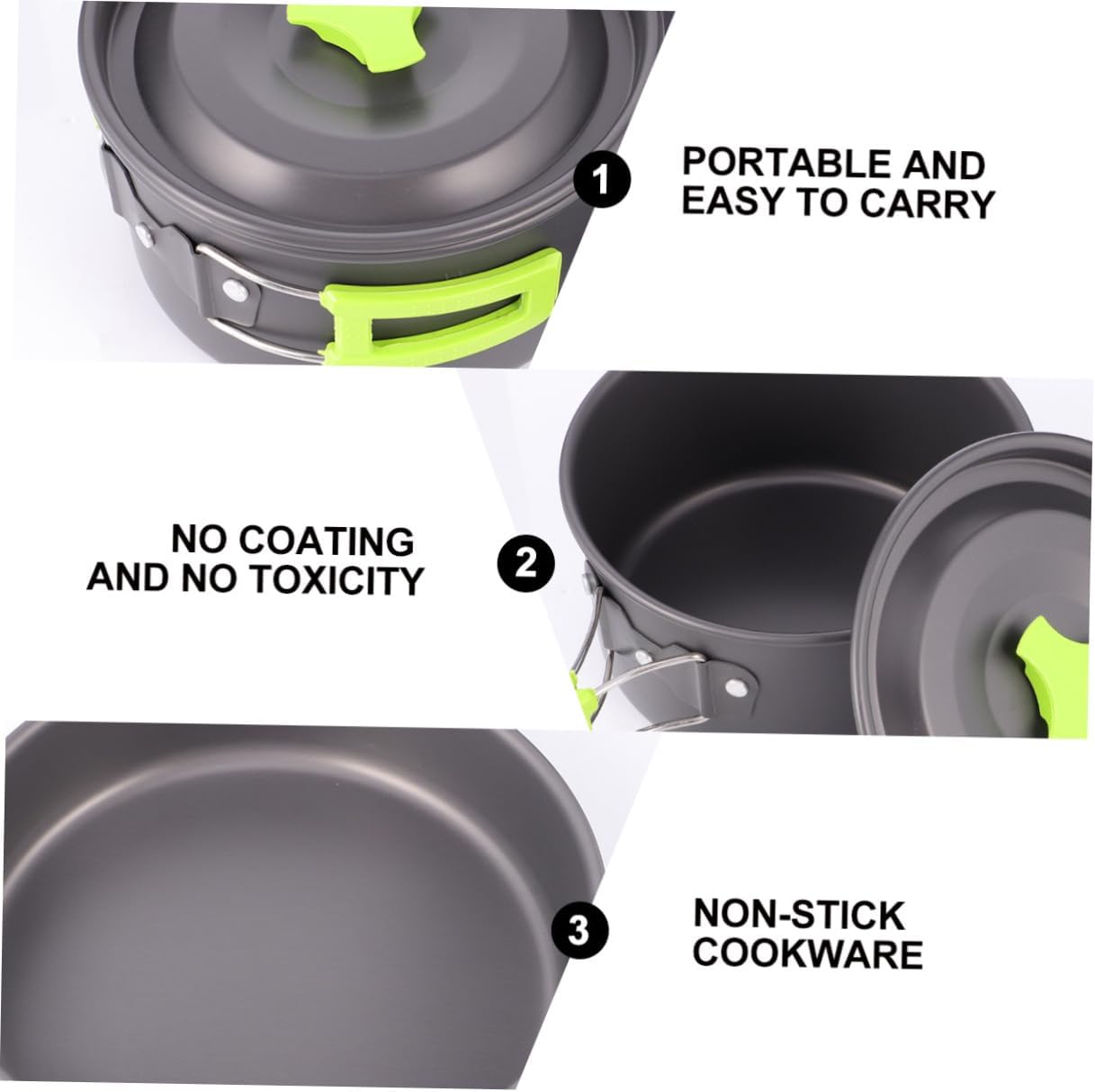 1
PORTABLE AND EASY TO CARRY

NO COATING AND NO TOXICITY
2

3
NON-STICK COOKWARE