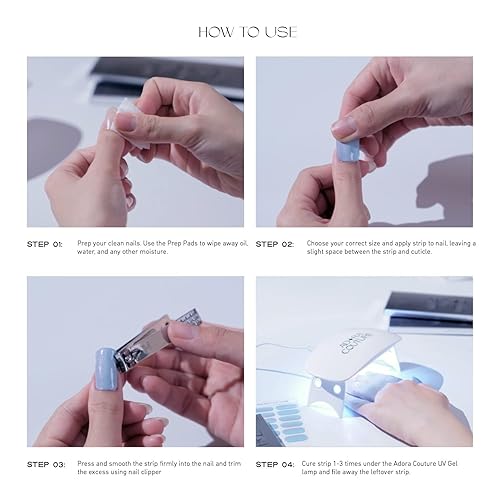 HOW TO USE

STEP 01: Prep your clean nails. Use the Prep Pads to wipe away oil, water, and any other moisture.

STEP 02: Choose your correct size and apply strip to nail, leaving a slight space between the strip and cuticle.

STEP 03: Press and smooth the strip firmly into the nail and trim the excess using nail clipper

ADORA COUTURE

STEP 04: Cure strip 1-3 times under the Adora Couture UV Gel lamp and file away the leftover strip.