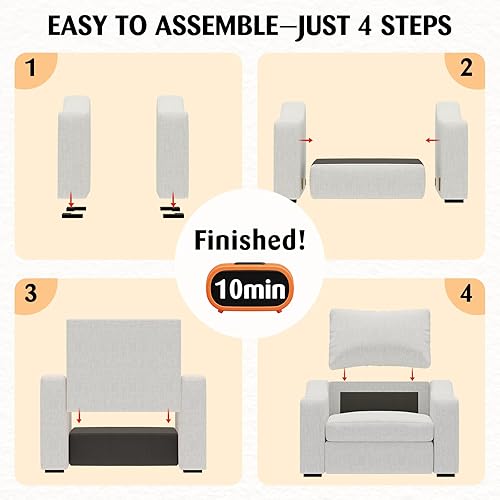 EASY TO ASSEMBLE—JUST 4 STEPS

1

2

Finished!

10min

3

4