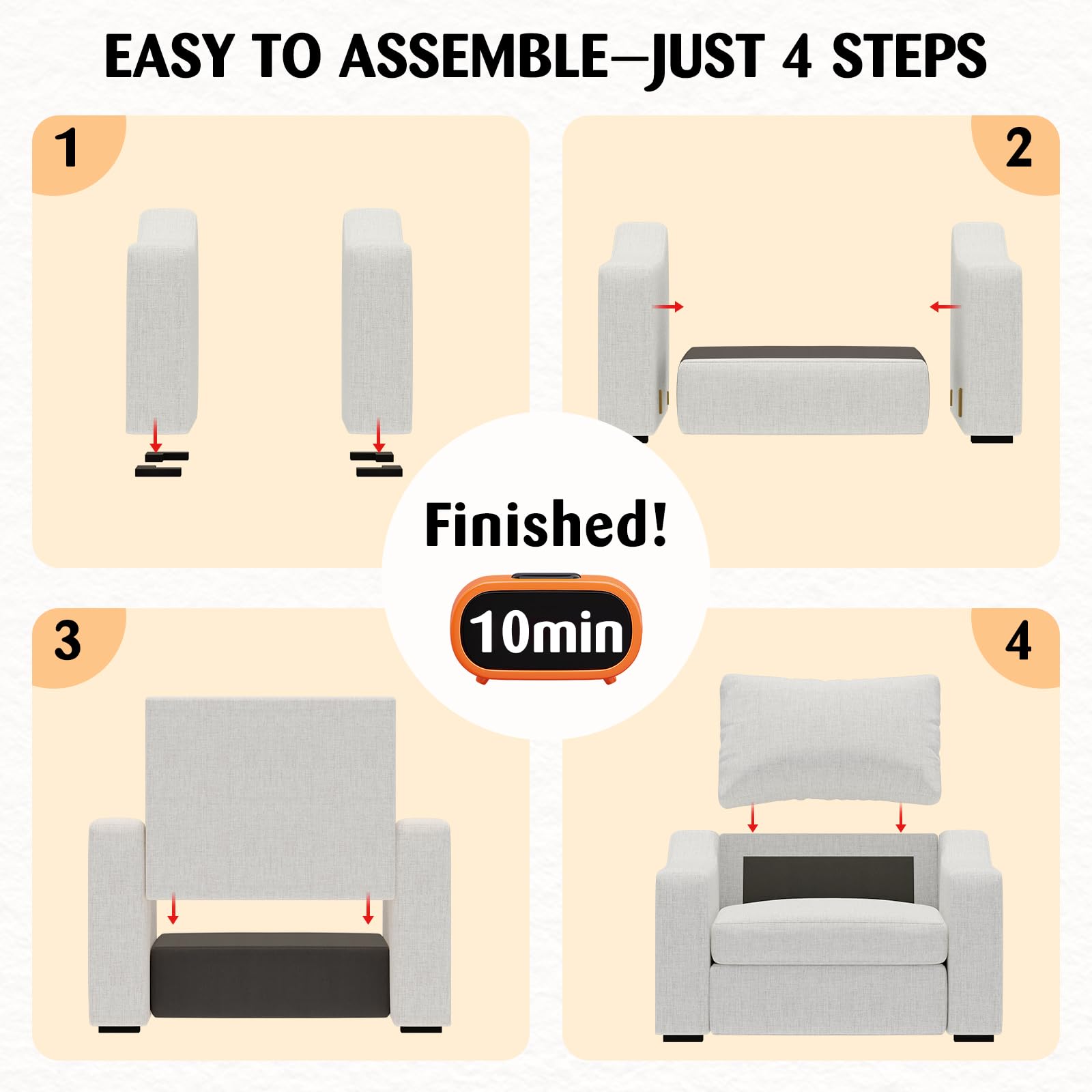 EASY TO ASSEMBLE—JUST 4 STEPS

1

2

Finished!

10min

3

4