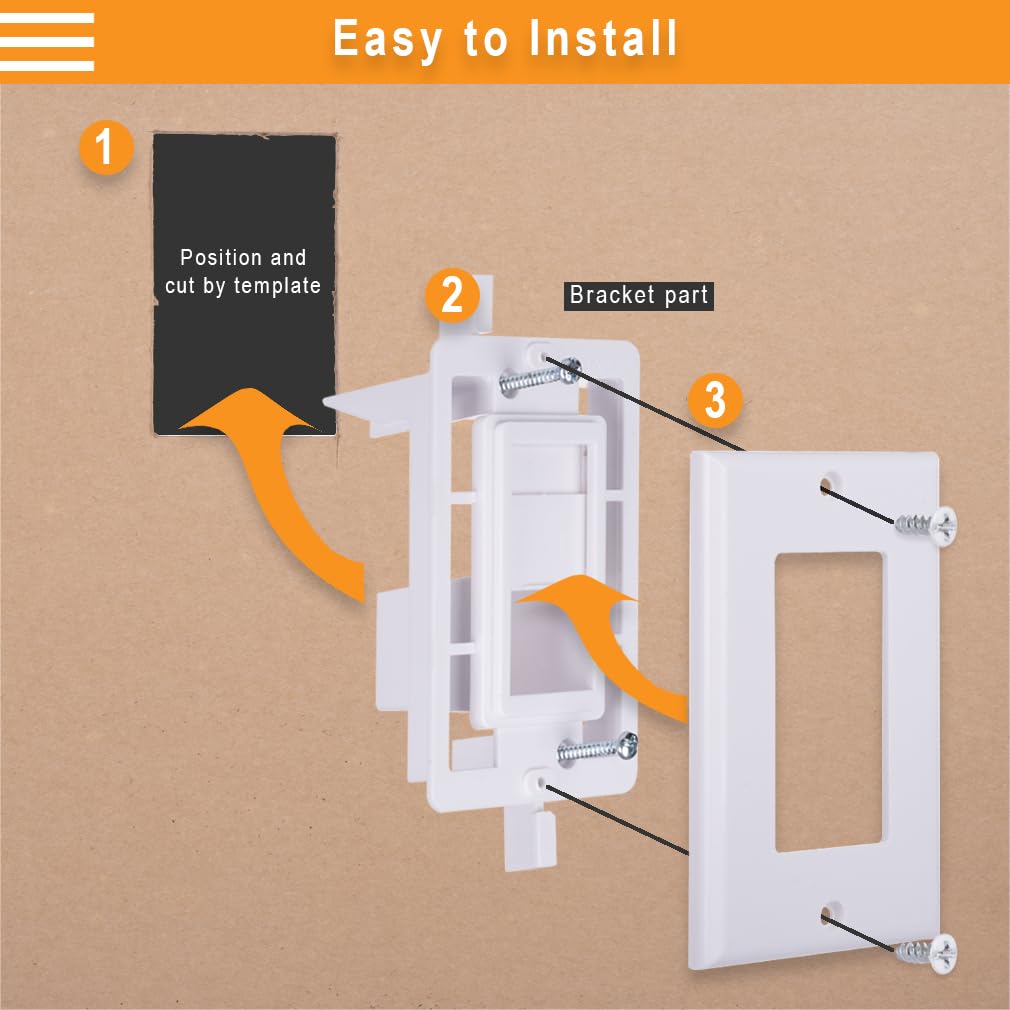 Easy to Install

1

Position and cut by template

2

Bracket part

3