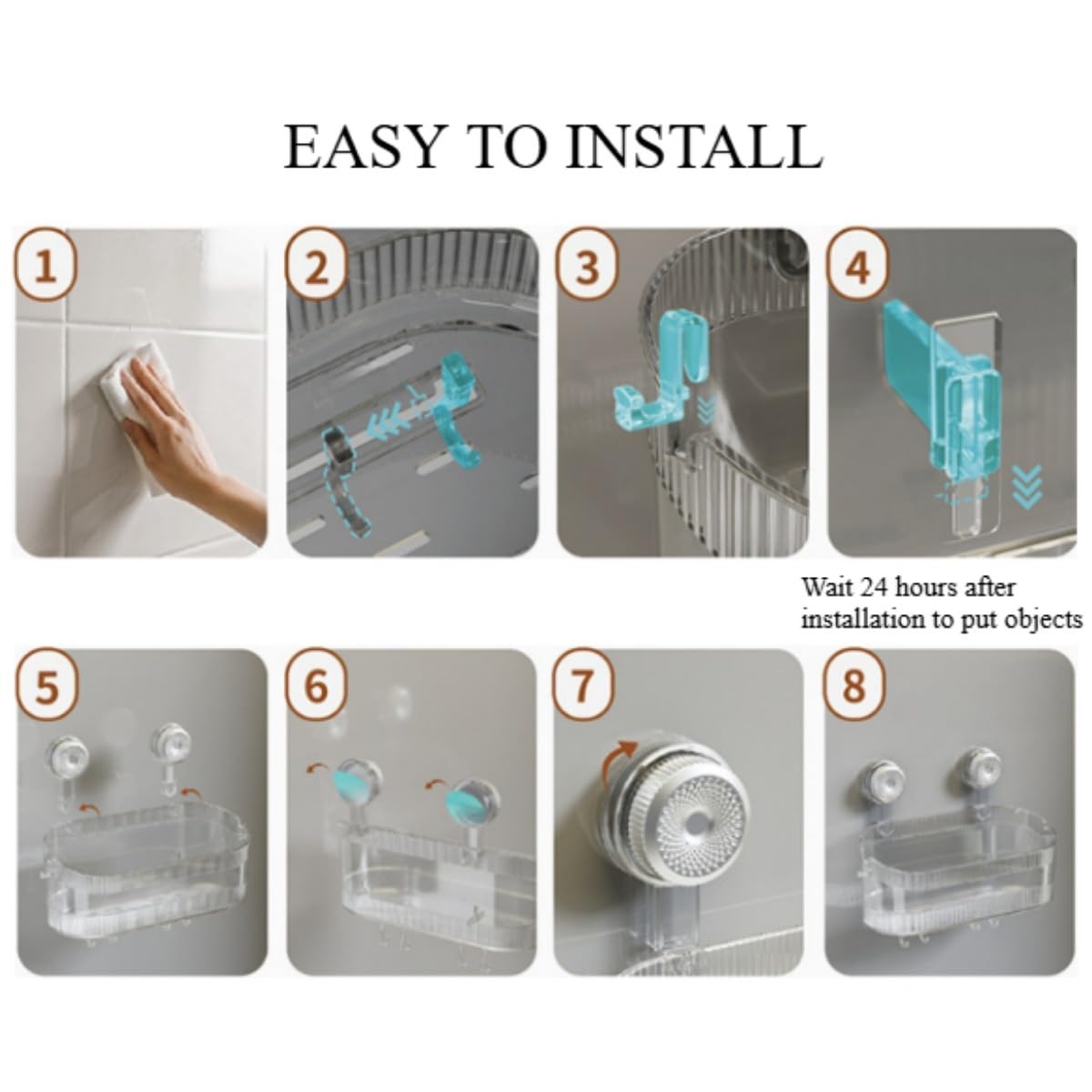 EASY TO INSTALL

1

2

3

4

Wait 24 hours after installation to put objects

5

6

7

8