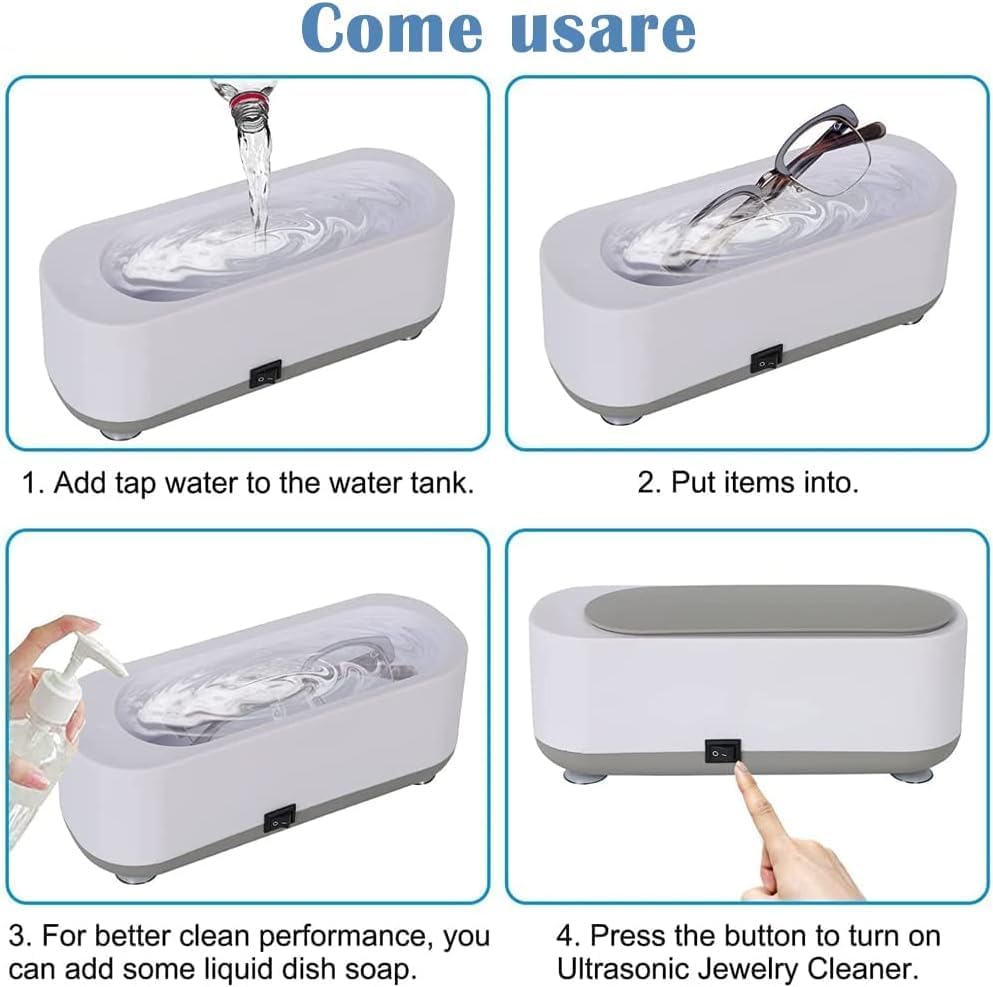 Come usare

1. Add tap water to the water tank.

2. Put items into.

3. For better clean performance, you can add some liquid dish soap.

4. Press the button to turn on Ultrasonic Jewelry Cleaner.