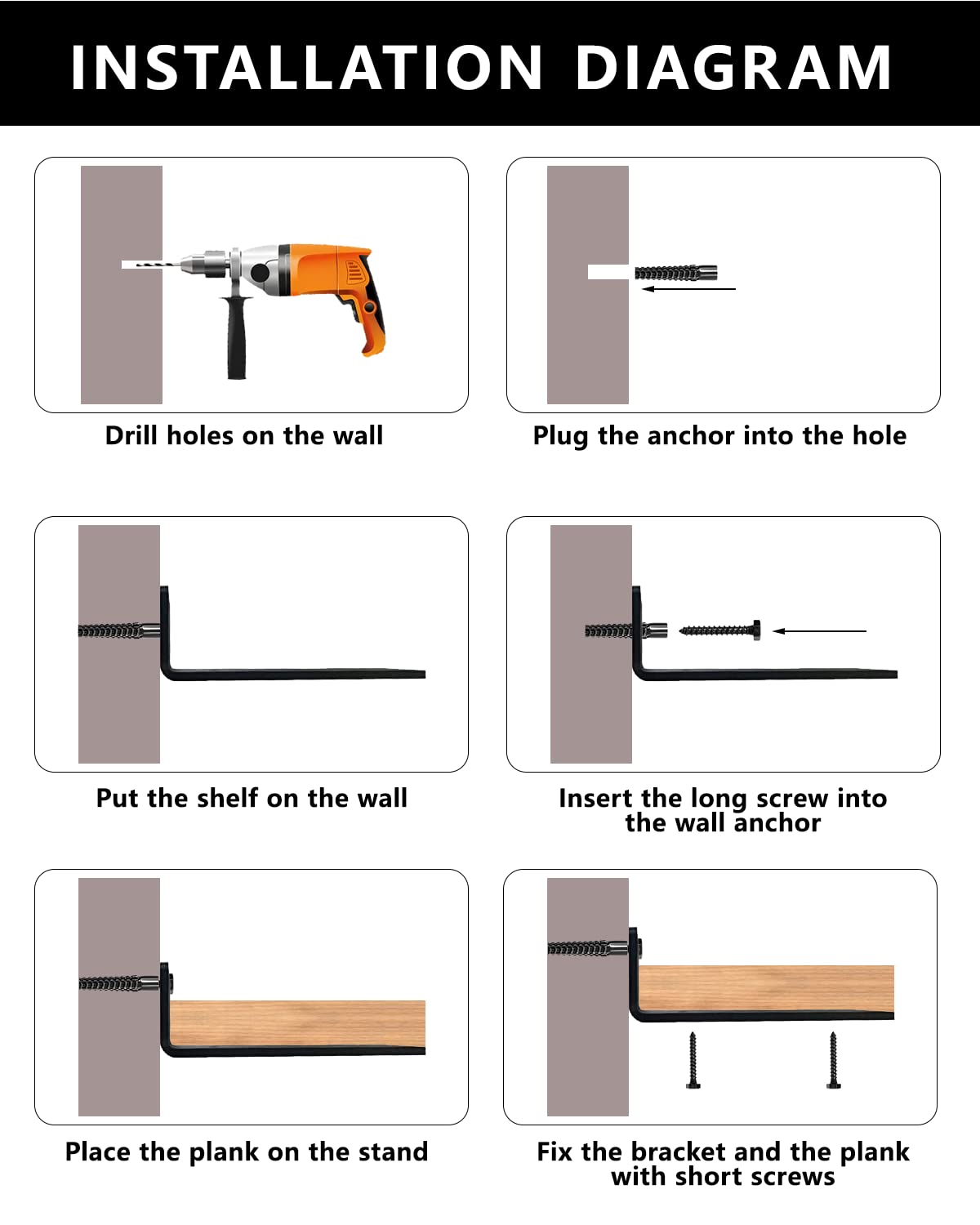 INSTALLATION DIAGRAM

Drill holes on the wall

Plug the anchor into the hole

Put the shelf on the wall

Insert the long screw into the wall anchor

Place the plank on the stand

Fix the bracket and the plank with short screws