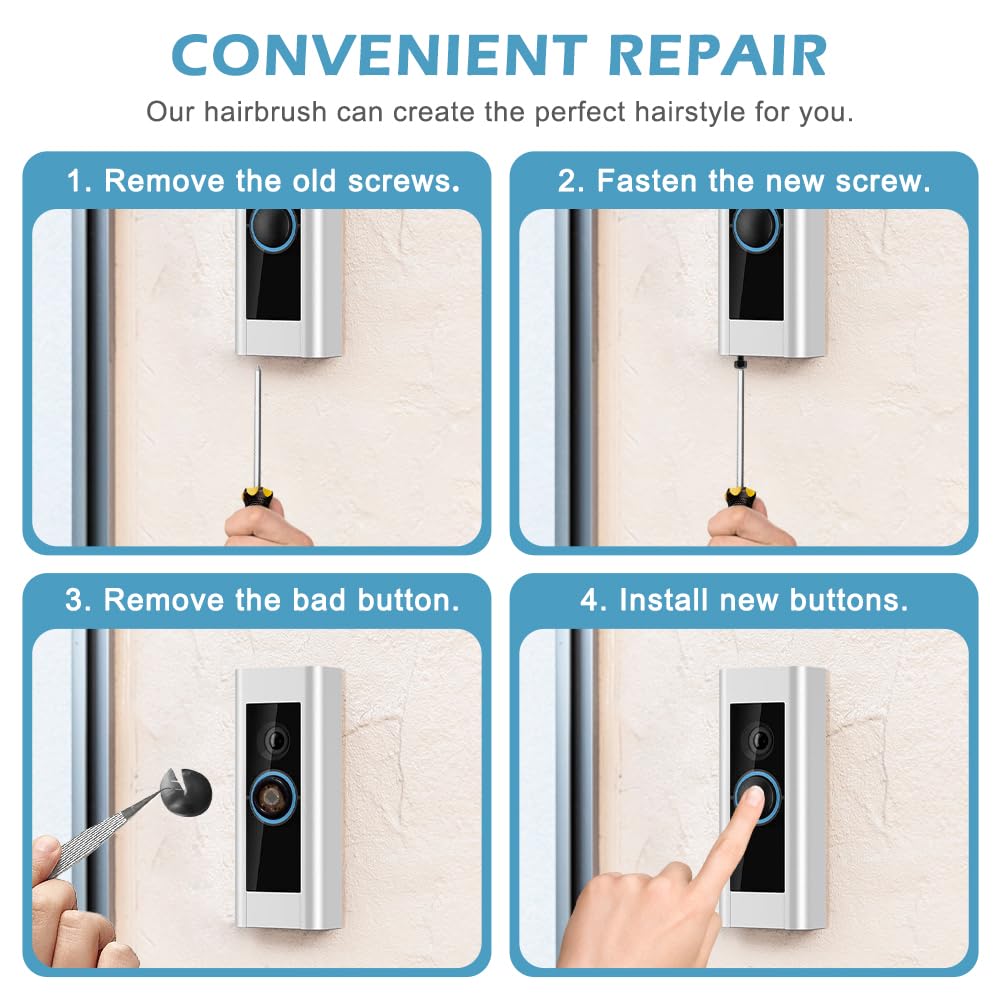 CONVENIENT REPAIR

Our hairbrush can create the perfect hairstyle for you.

1. Remove the old screws.

2. Fasten the new screw.

3. Remove the bad button.

4. Install new buttons.