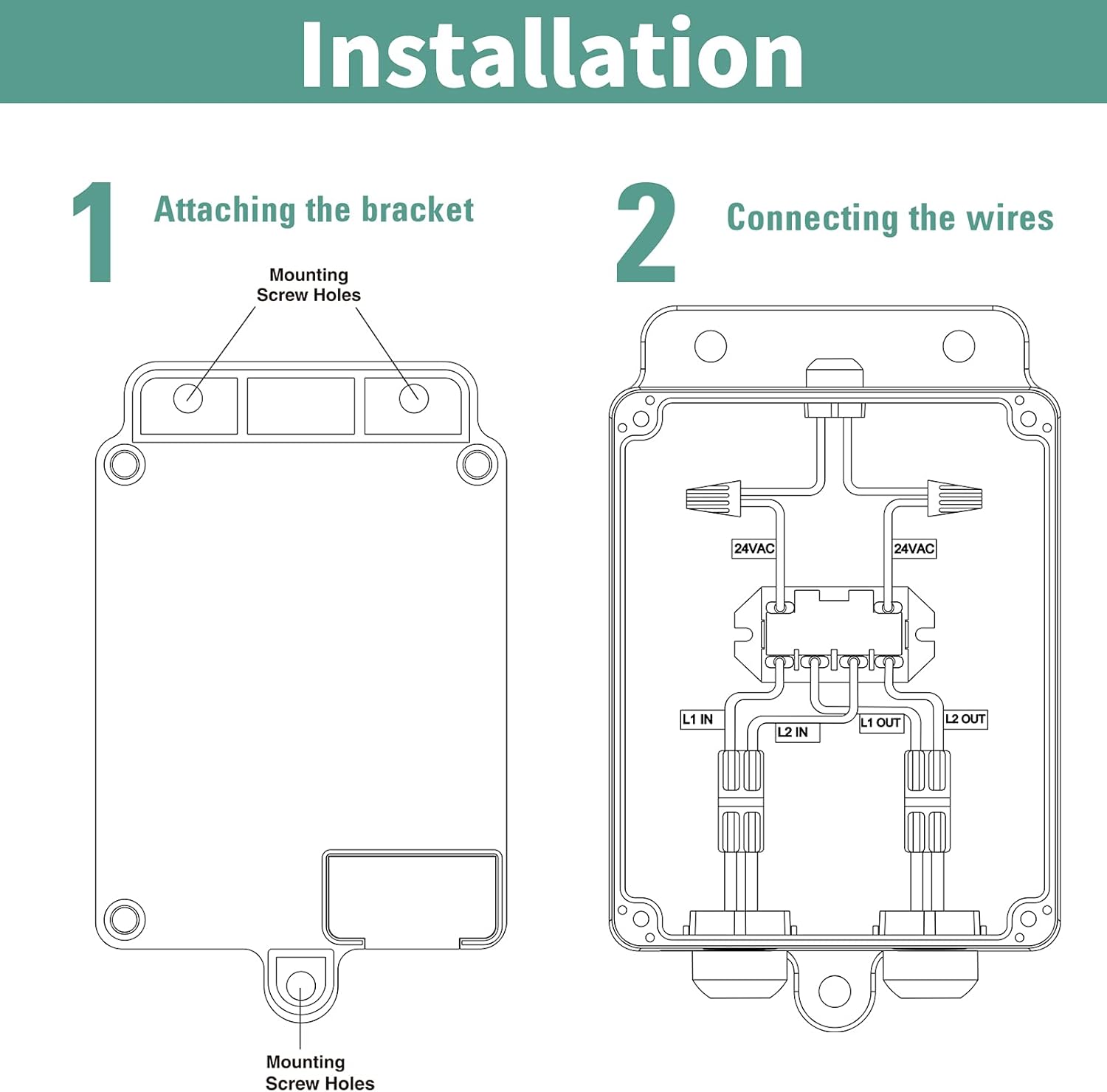 Installation

1 Attaching the bracket

Mounting Screw Holes

Mounting Screw Holes

2 Connecting the wires

24VAC

24VAC

L1 IN

L2 IN

L1 OUT

L2 OUT