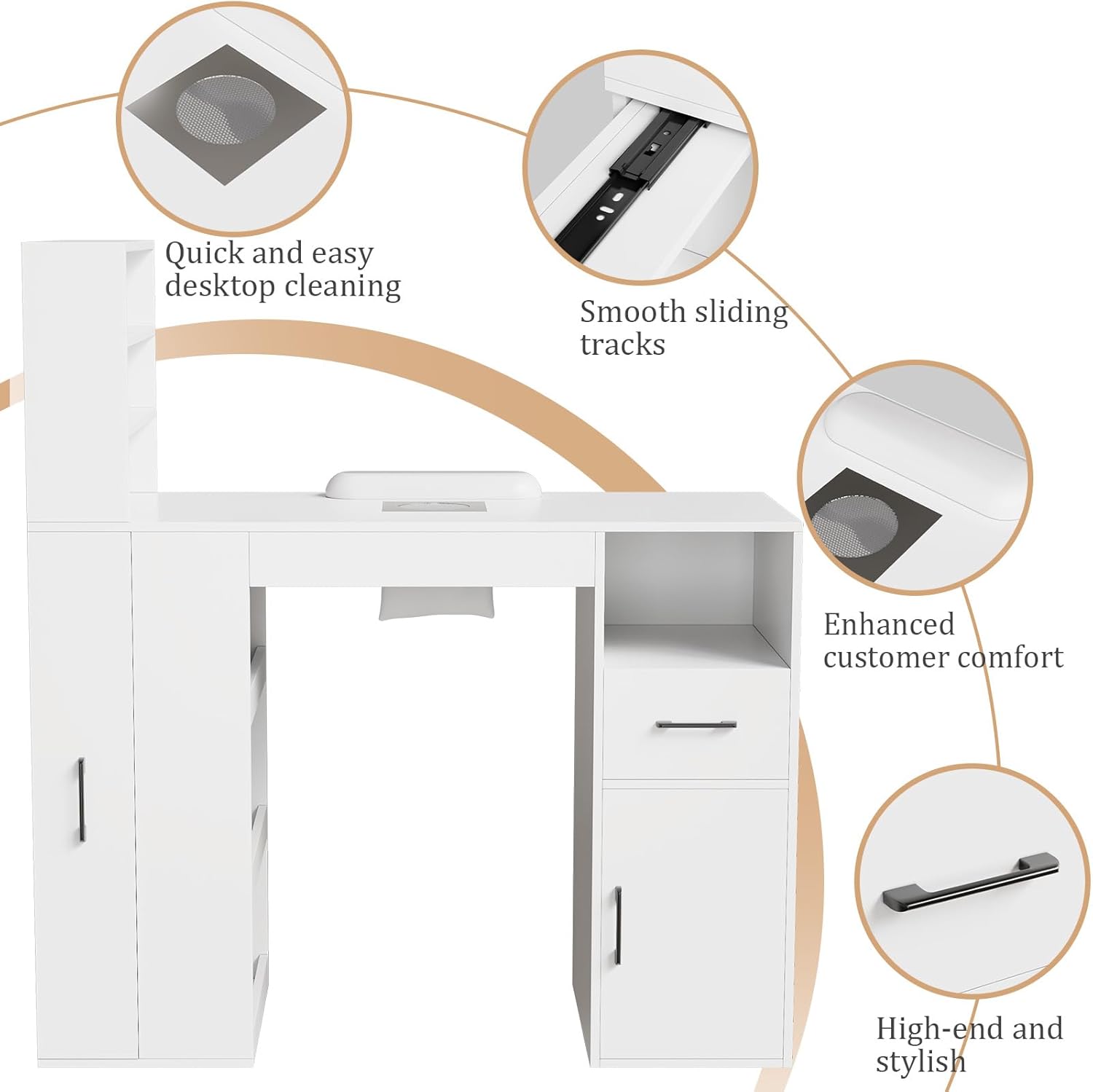 Quick and easy desktop cleaning

Smooth sliding tracks

Enhanced customer comfort

High-end and stylish