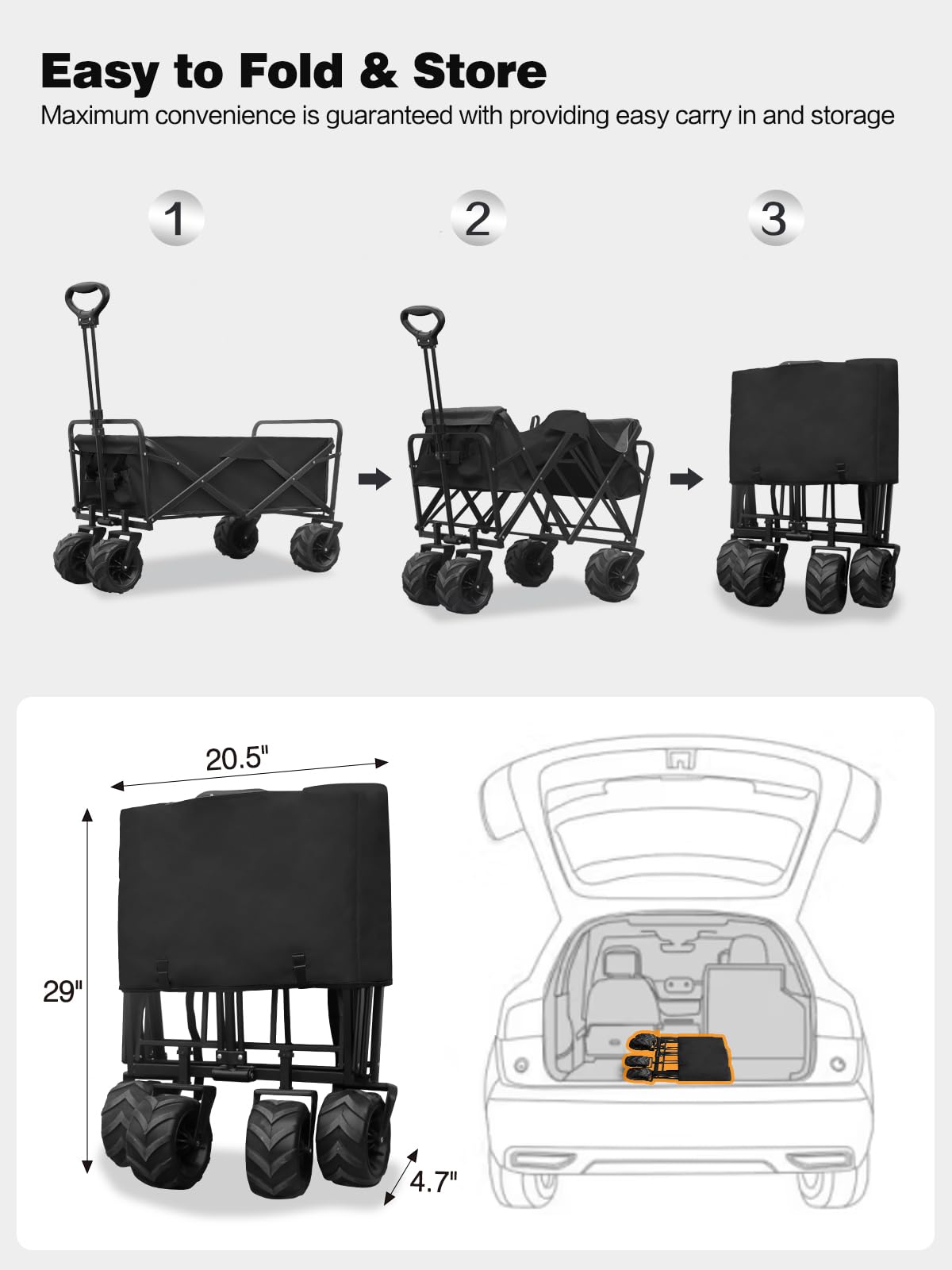 Easy to Fold & Store
Maximum convenience is guaranteed with providing easy carry in and storage

1

2

3

20.5"

29"

4.7"