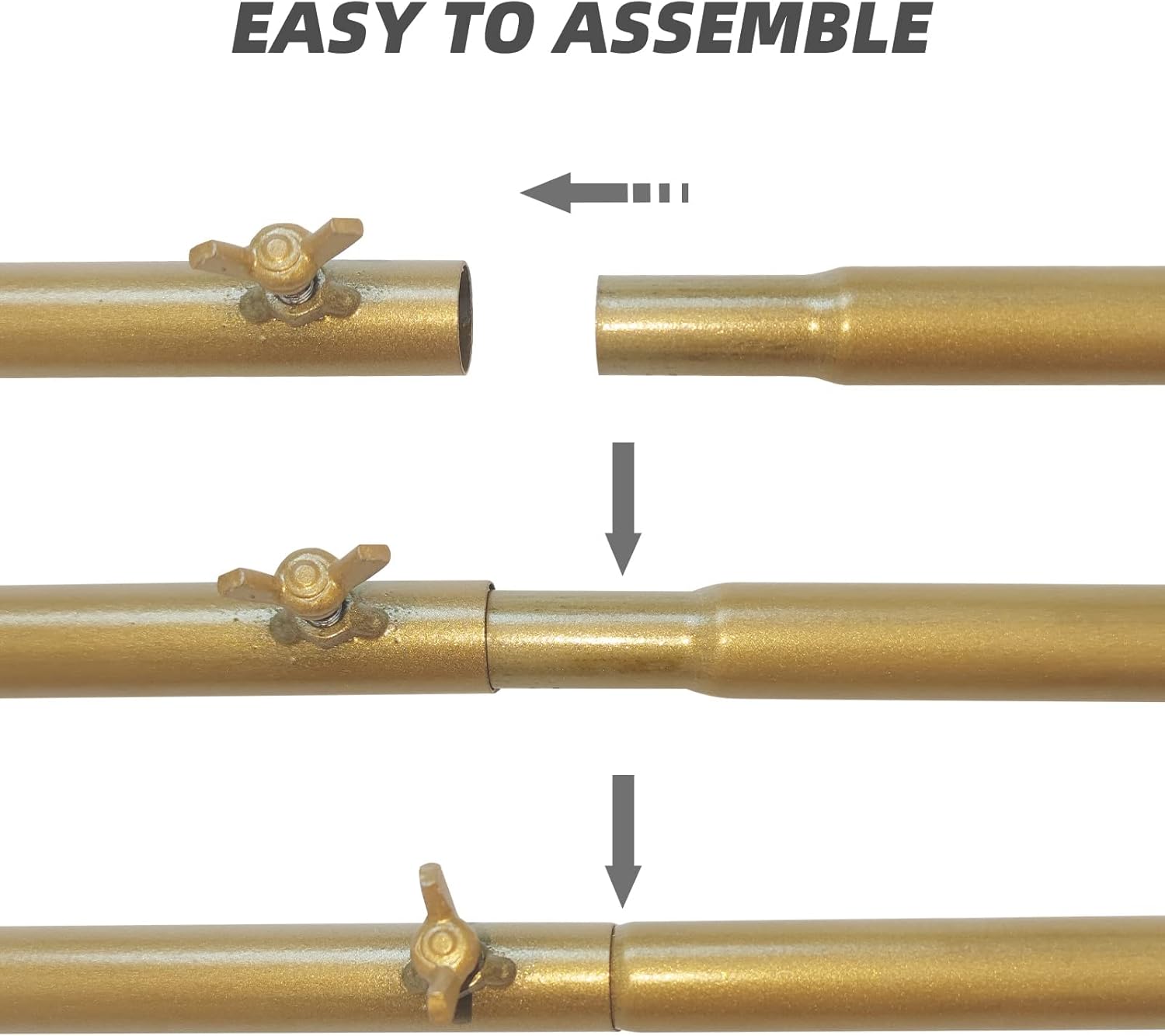 EASY TO ASSEMBLE