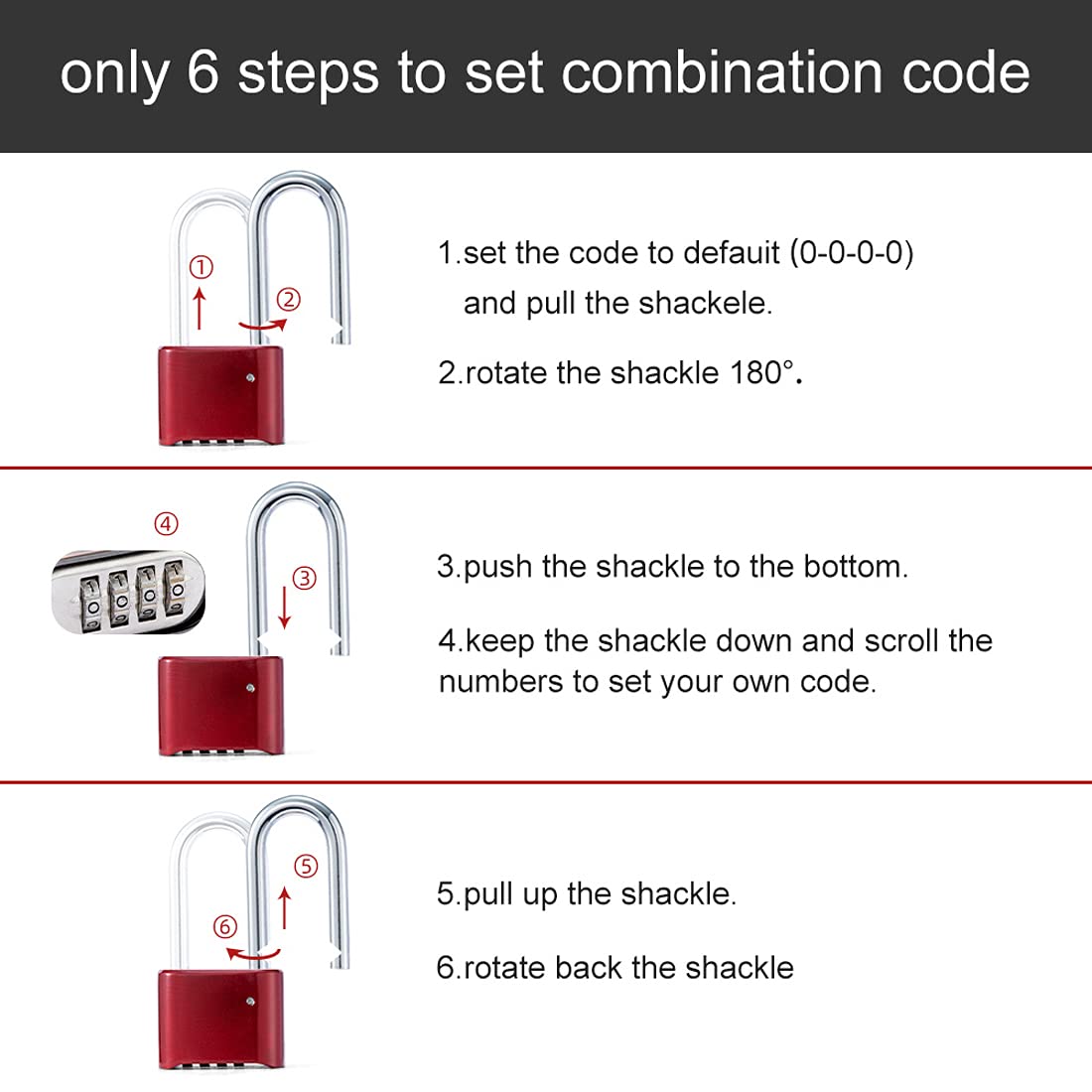 only 6 steps to set combination code

①
②

1.set the code to default (0-0-0-0) and pull the shackele.

2.rotate the shackle 180°.

④
③

3.push the shackle to the bottom.

4.keep the shackle down and scroll the numbers to set your own code.

⑤
⑥

5.pull up the shackle.

6.rotate back the shackle