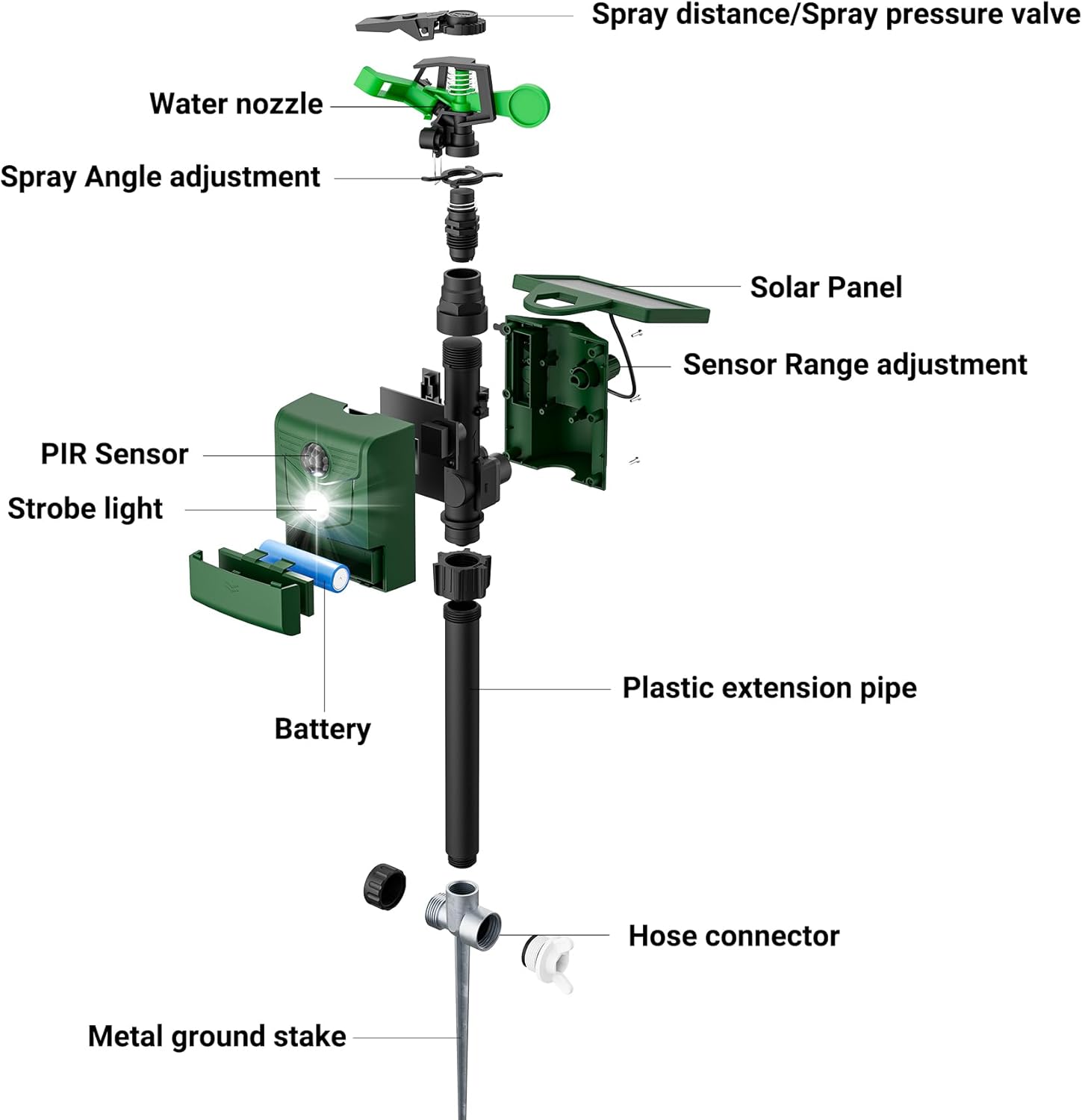 Spray distance/Spray pressure valve

Water nozzle

Spray Angle adjustment

Solar Panel

Sensor Range adjustment

PIR Sensor

Strobe light

Battery

Plastic extension pipe

Hose connector

Metal ground stake