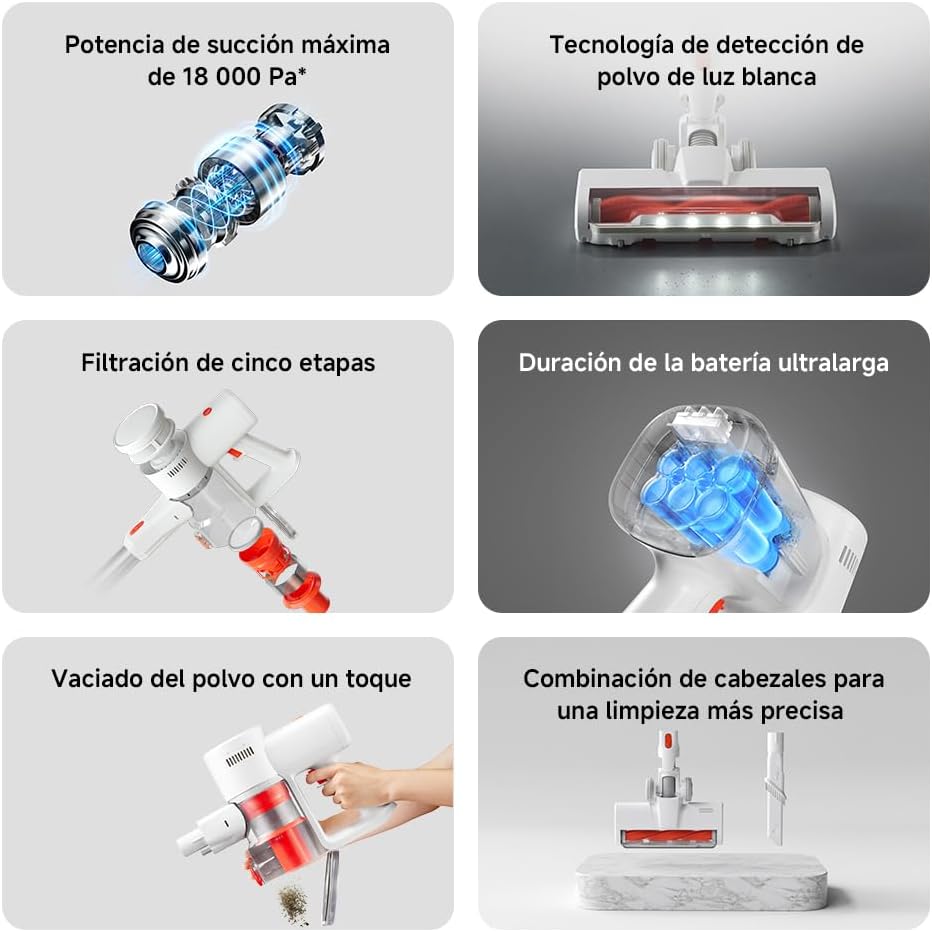 Potencia de succión máxima de 18 000 Pa*

Tecnología de detección de polvo de luz blanca

Filtración de cinco etapas

Duración de la batería ultralarga

Vaciado del polvo con un toque

Combinación de cabezales para una limpieza más precisa