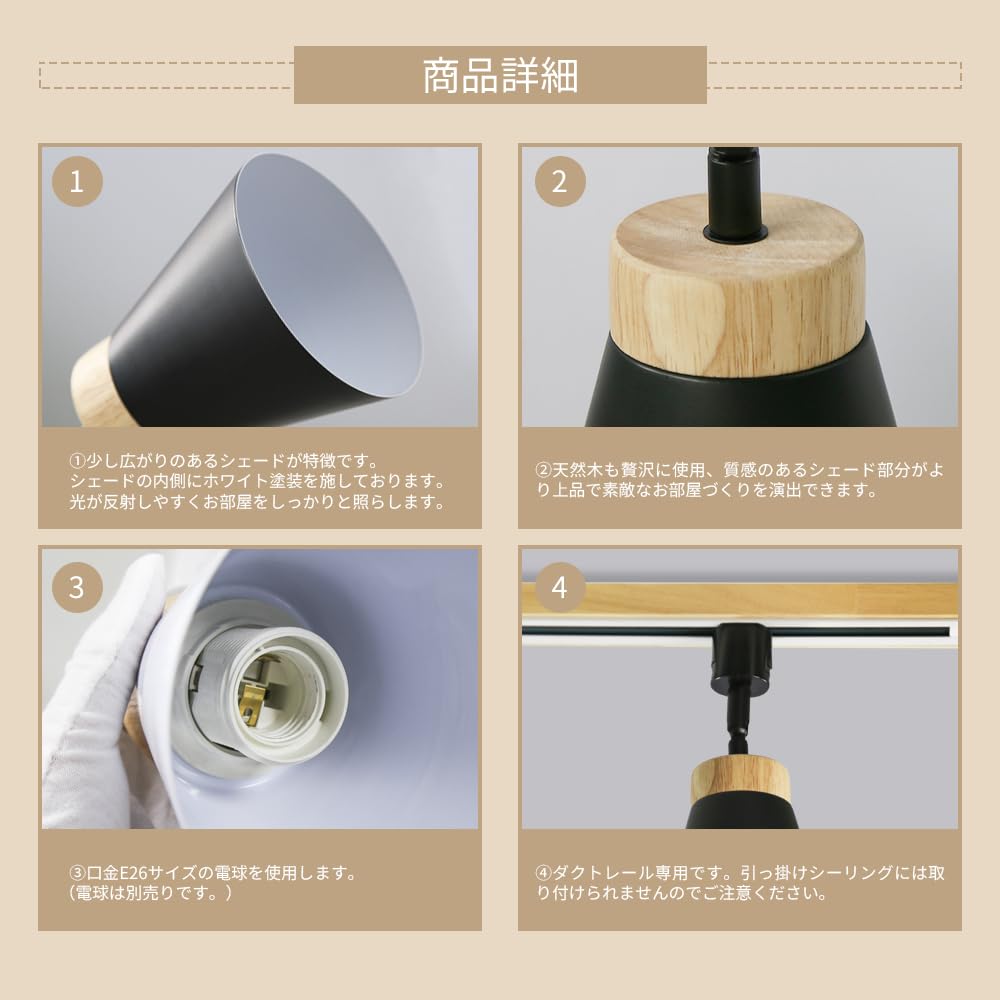 商品詳細

1

①少し広がりのあるシェードが特徴です。
シェードの内側にホワイト塗装を施しております。
光が反射しやすくお部屋をしっかりと照らします。

2

②天然木も贅沢に使用、質感のあるシェード部分がより上品で素敵なお部屋づくりを演出できます。

3

③口金E26サイズの電球を使用します。
（電球は別売りです。）

4

④ダクトレール専用です。引っ掛けシーリングには取り付けられませんのでご注意ください。