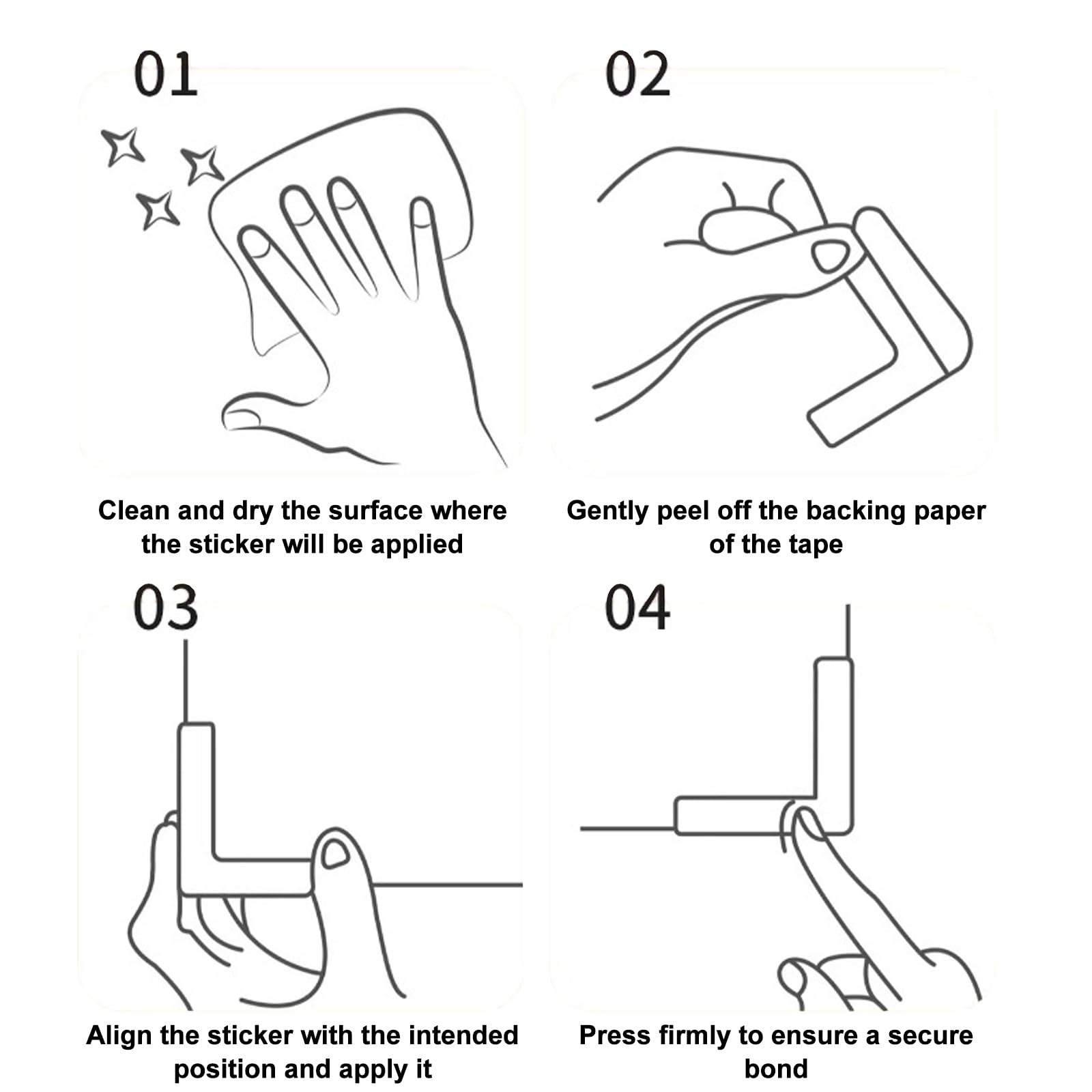 01

Clean and dry the surface where the sticker will be applied

02

Gently peel off the backing paper of the tape

03

Align the sticker with the intended position and apply it

04

Press firmly to ensure a secure bond