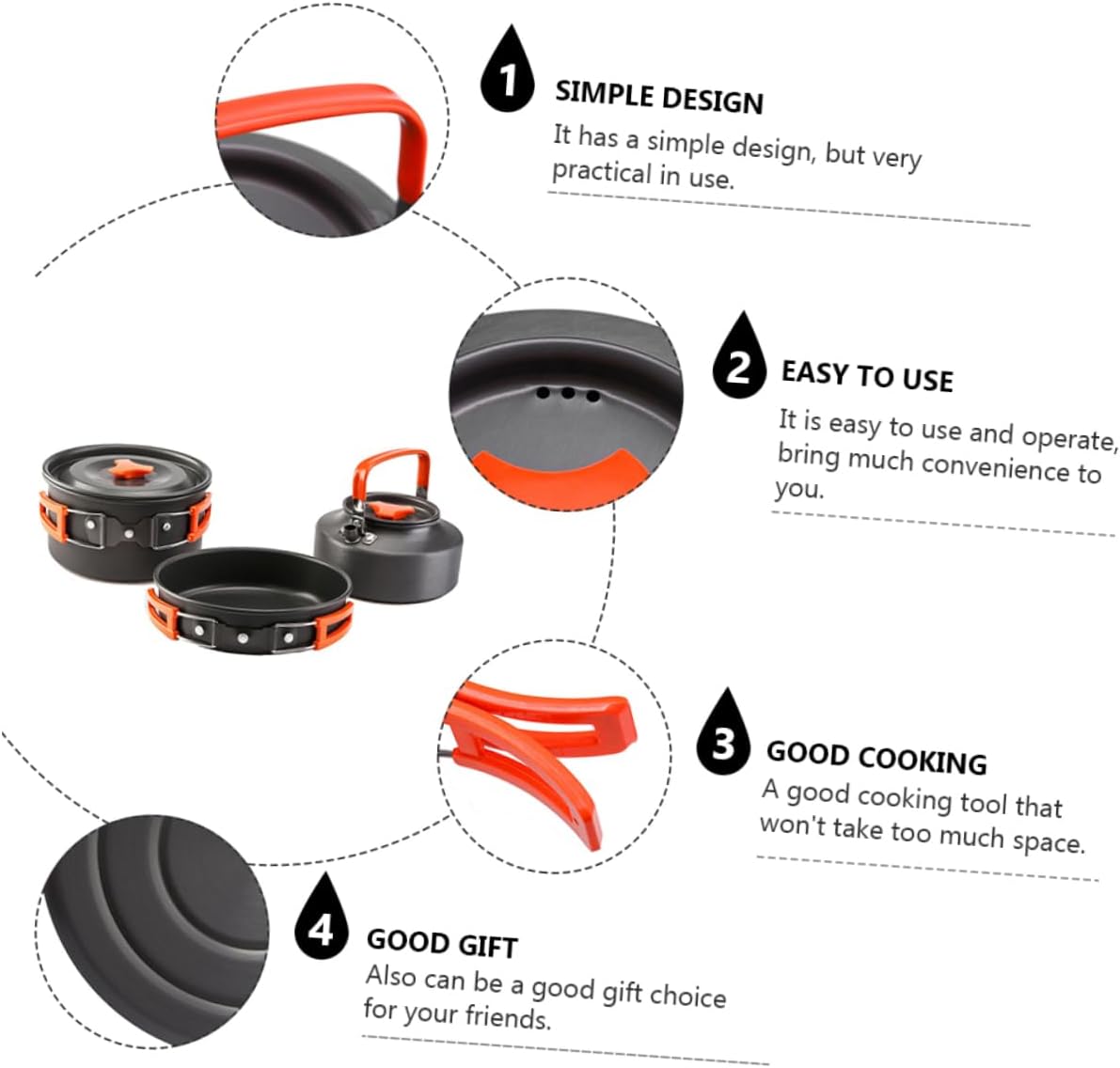 1
SIMPLE DESIGN
It has a simple design, but very practical in use.

2
EASY TO USE
It is easy to use and operate, bring much convenience to you.

3
GOOD COOKING
A good cooking tool that won't take too much space.

4
GOOD GIFT
Also can be a good gift choice for your friends.