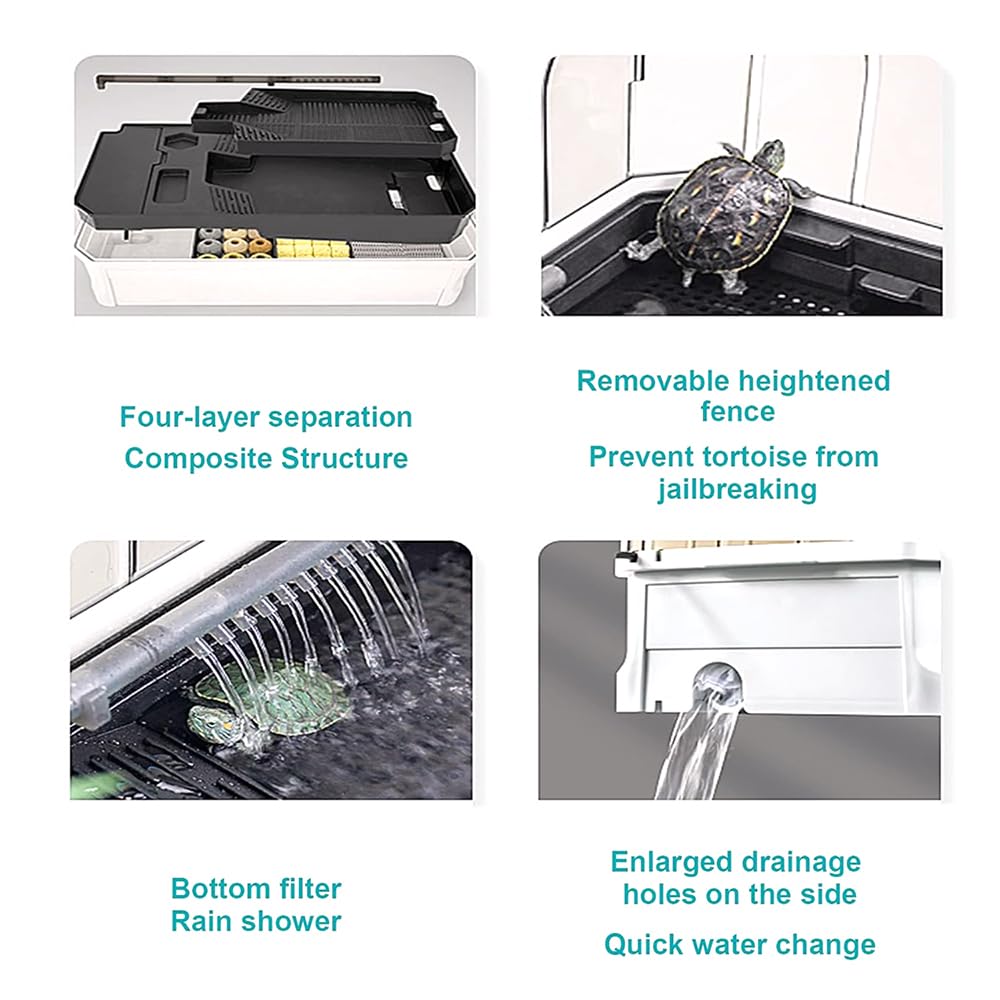 Four-layer separation
Composite Structure

Removable heightened fence
Prevent tortoise from jailbreaking

Bottom filter
Rain shower

Enlarged drainage holes on the side
Quick water change